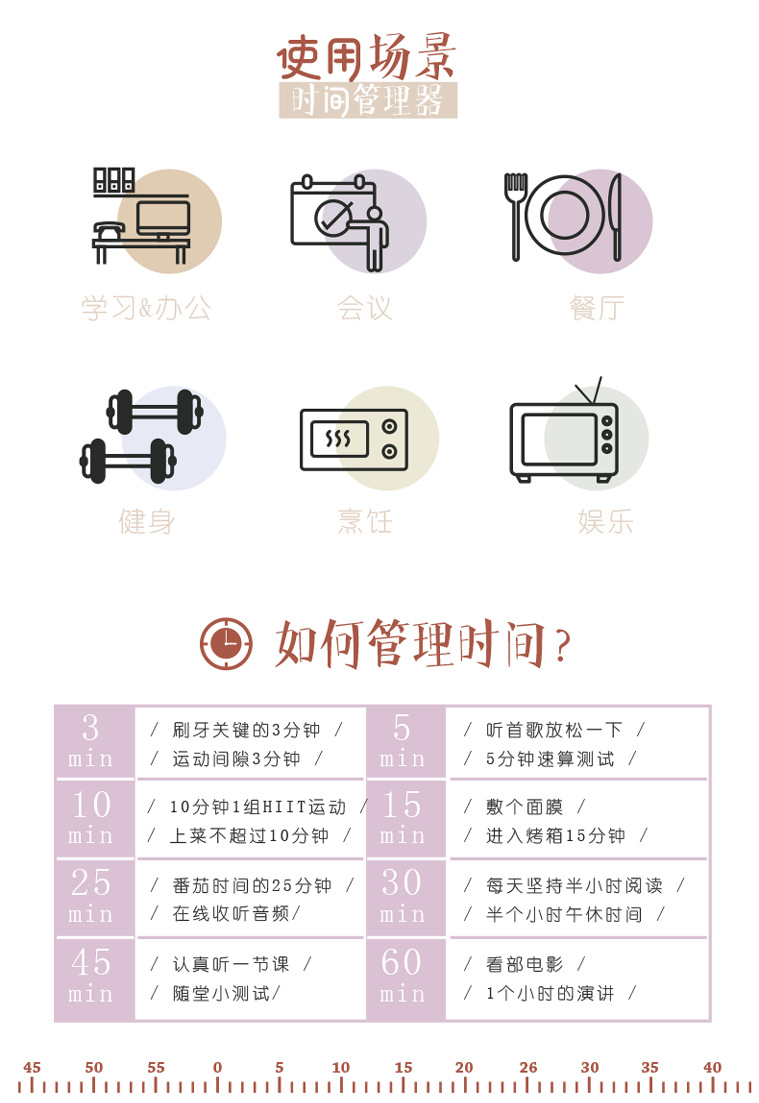 使用场景
时间管理器

学习&办公　会议　餐厅

健身　烹饪　娱乐

如何管理时间？

| 3 min | / 刷牙关键的3分钟 / / 运动间隙3分钟 / | 5 min | / 听首歌放松一下 / / 5分钟速算测试 / |
|---|---|---|---|
| 10 min | / 10分钟1组HIIT运动 / / 上菜不超过10分钟 / | 15 min | / 敷个面膜 / / 进入烤箱15分钟 / |
| 25 min | / 番茄时间的25分钟 / / 在线收听音频/ | 30 min | / 每天坚持半小时阅读 / / 半个小时午休时间 / |
| 45 min | / 认真听一节课 / / 随堂小测试/ | 60 min | / 看部电影 / / 1个小时的演讲 / |

45 50 55 0 5 10 15 20 26 30 35 40