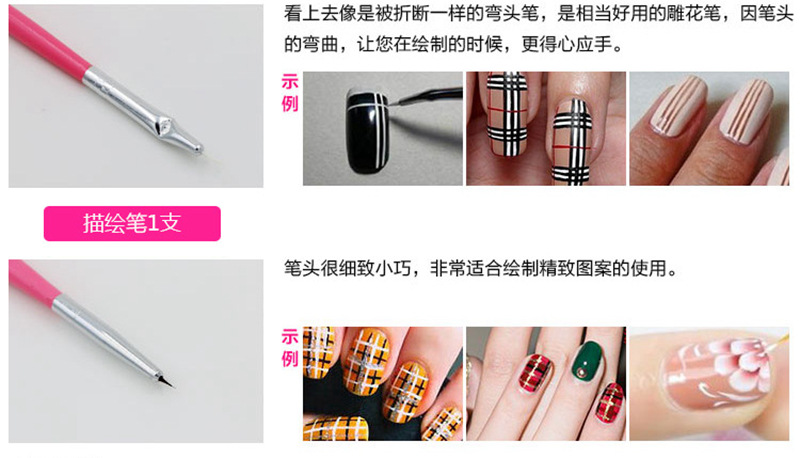 看上去像是被折断一样的弯头笔，是相当好用的雕花笔，因笔头的弯曲，让您在绘制的时候，更得心应手。

示例

描绘笔1支

笔头很细致小巧，非常适合绘制精致图案的使用。

示例