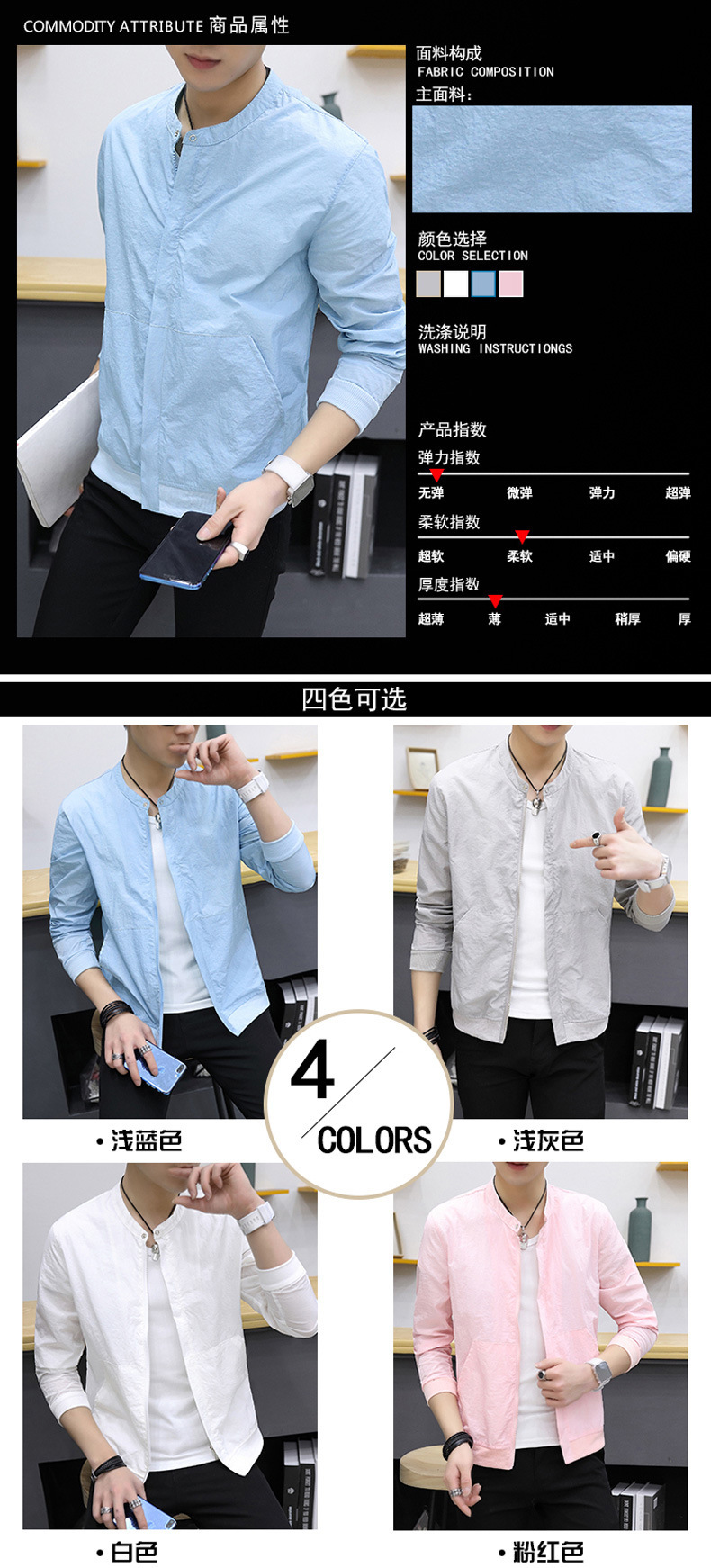 COMMODITY ATTRIBUTE 商品属性

面料构成
FABRIC COMPOSITION
主面料:

颜色选择
COLOR SELECTION

洗涤说明
WASHING INSTRUCTIONGS

产品指数

弹力指数
无弹 微弹 弹力 超弹

柔软指数
超软 柔软 适中 偏硬

厚度指数
超薄 薄 适中 稍厚 厚

四色可选

4 COLORS

• 浅蓝色

• 浅灰色

• 白色

• 粉红色