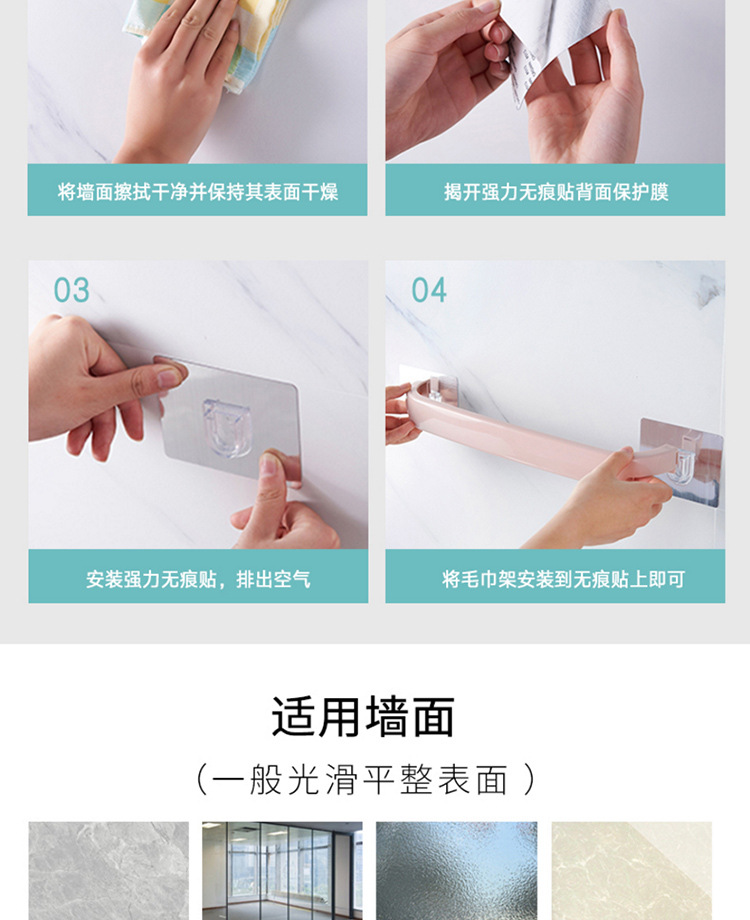 将墙面擦拭干净并保持其表面干燥

揭开强力无痕贴背面保护膜

03

安装强力无痕贴，排出空气

04

将毛巾架安装到无痕贴上即可

适用墙面

（一般光滑平整表面）