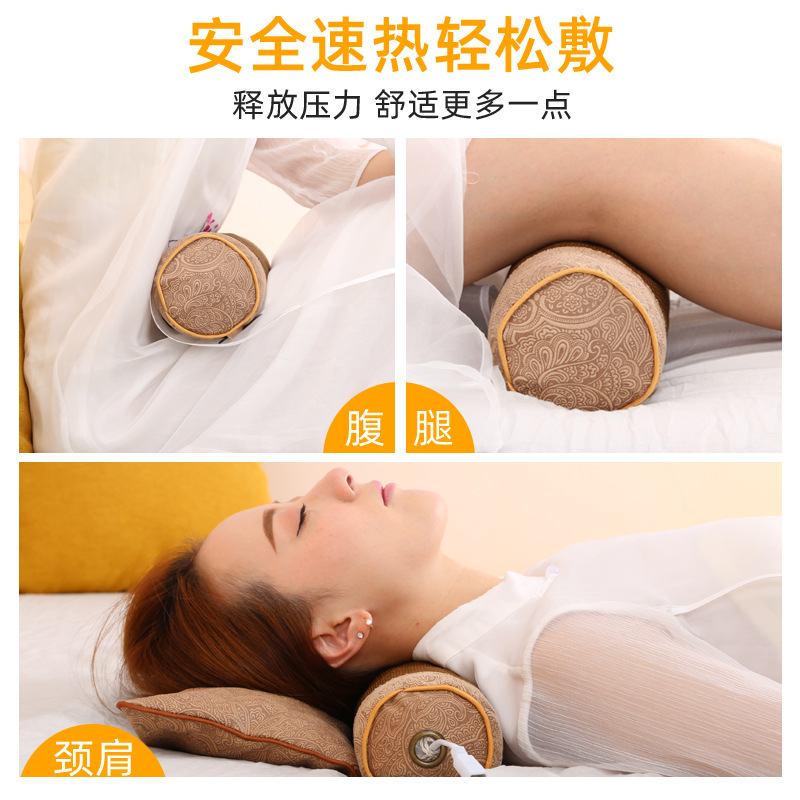 安全速热轻松敷

释放压力 舒适更多一点

腹

腿

颈肩