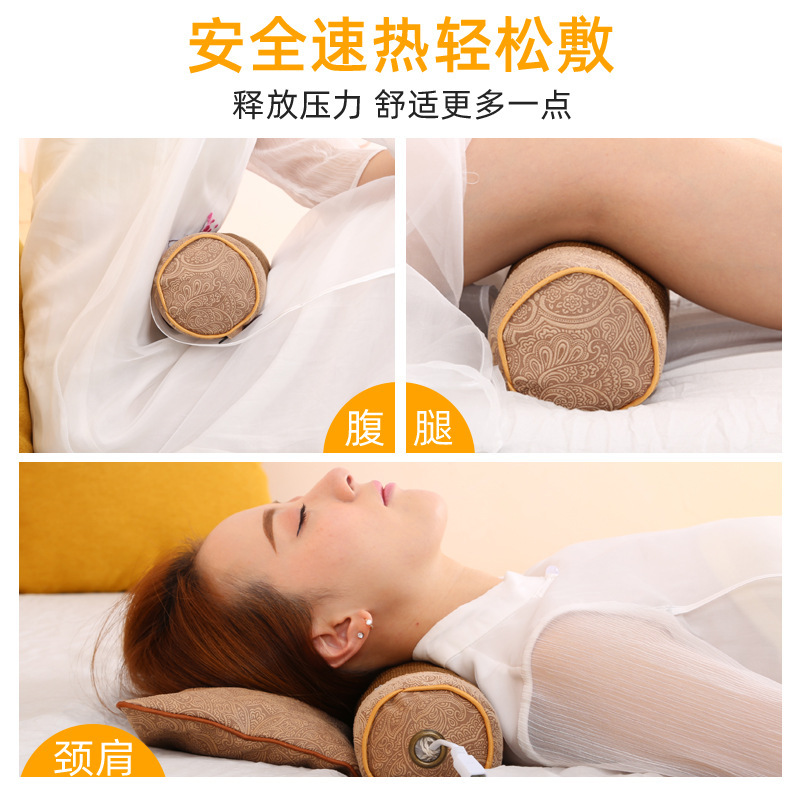 安全速热轻松敷
释放压力 舒适更多一点

腹

腿

颈肩