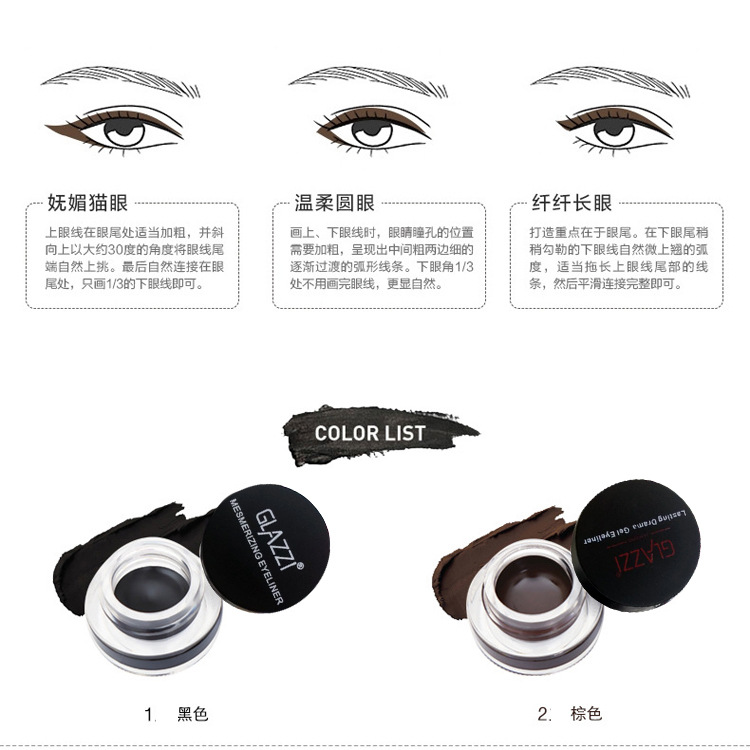 妩媚猫眼

上眼线在眼尾处适当加粗，并斜向上以大约30度的角度将眼线尾端自然上挑。最后自然连接在眼尾处，只画1/3的下眼线即可。

温柔圆眼

画上、下眼线时，眼睛瞳孔的位置需要加粗，呈现出中间粗两边细的逐渐过渡的弧形线条。下眼角1/3处不用画完眼线，更显自然。

纤纤长眼

打造重点在于眼尾。在下眼尾稍稍勾勒的下眼线自然微上翘的弧度，适当拖长上眼线尾部的线条，然后平滑连接完整即可。

COLOR LIST

GLAZZI®
MESMERIZING EYELINER

GLAZZI
Lasting Drama Gel Eyeliner

1. 黑色

2. 棕色