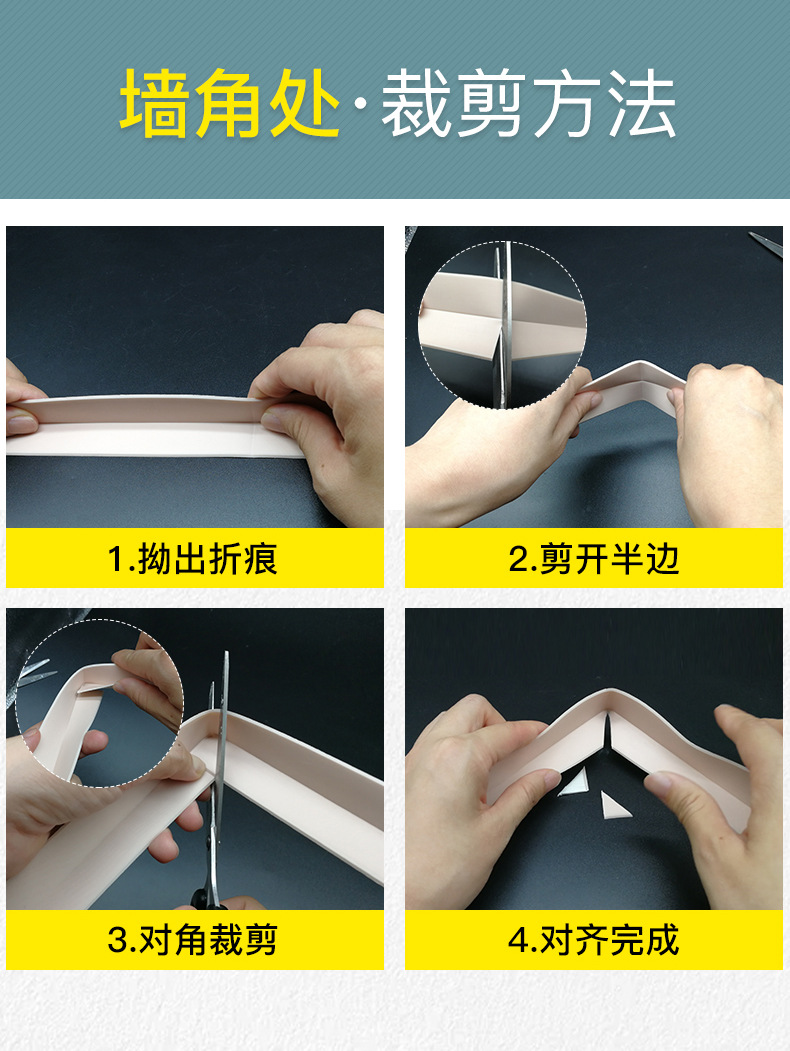 墙角处·裁剪方法

1.拗出折痕

2.剪开半边

3.对角裁剪

4.对齐完成