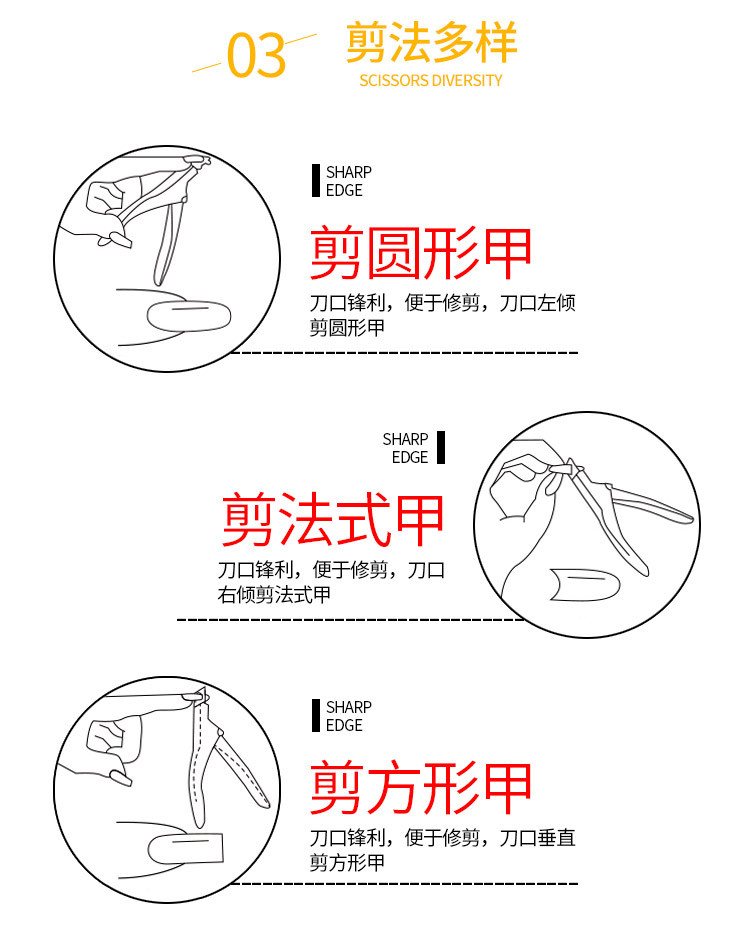 03 剪法多样
SCISSORS DIVERSITY

SHARP EDGE

剪圆形甲

刀口锋利，便于修剪，刀口左倾剪圆形甲

SHARP EDGE

剪法式甲

刀口锋利，便于修剪，刀口右倾剪法式甲

SHARP EDGE

剪方形甲

刀口锋利，便于修剪，刀口垂直剪方形甲