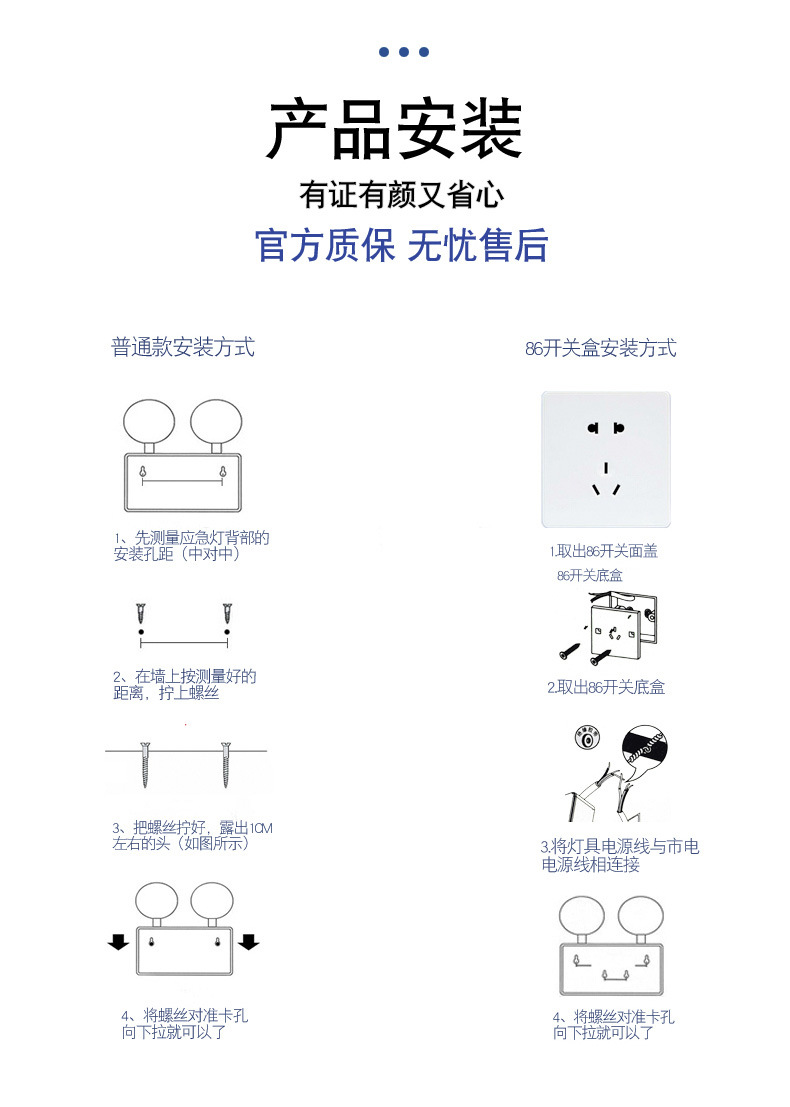 产品安装

有证有颜又省心

官方质保 无忧售后

普通款安装方式

1、先测量应急灯背部的安装孔距（中对中）

2、在墙上按测量好的距离，拧上螺丝

3、把螺丝拧好，露出1CM左右的头（如图所示）

4、将螺丝对准卡孔向下拉就可以了

86开关盒安装方式

1.取出86开关面盖

86开关底盒

2.取出86开关底盒

3.将灯具电源线与市电电源线相连接

4、将螺丝对准卡孔向下拉就可以了