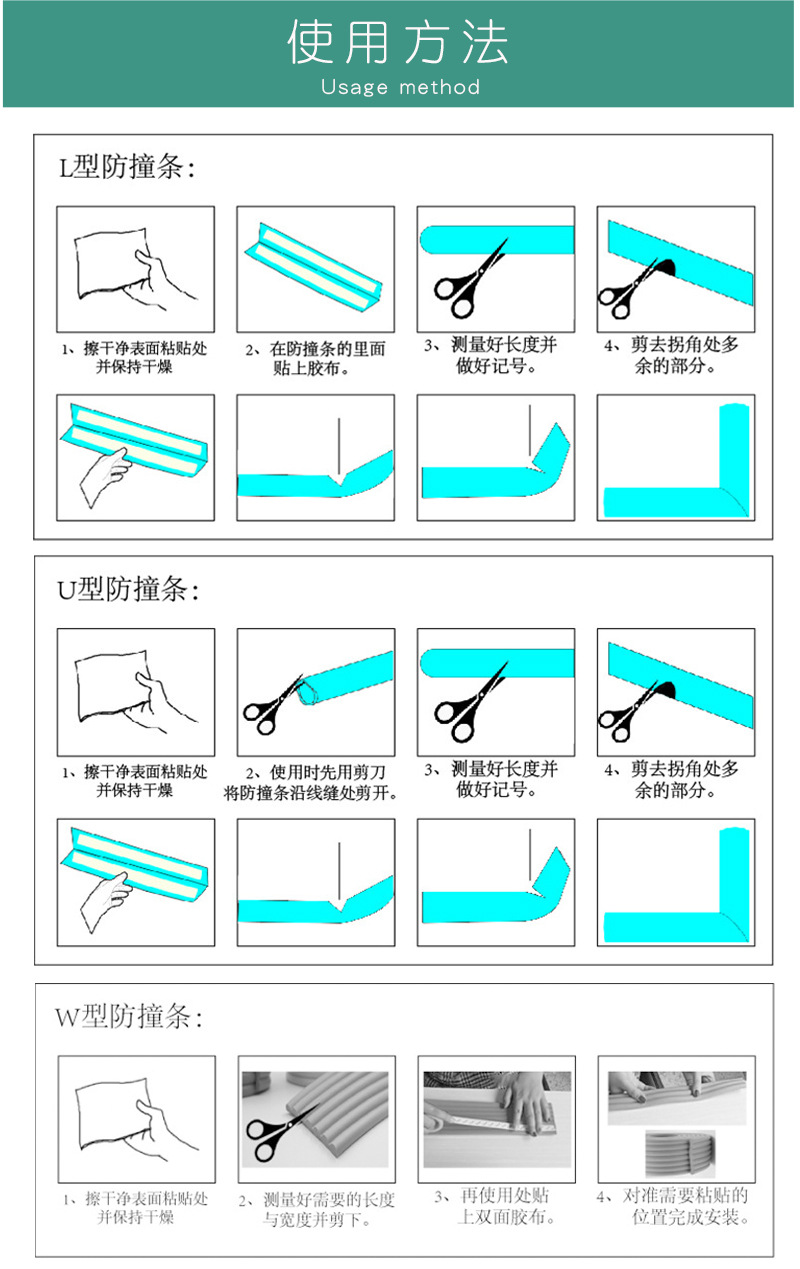 使用方法

Usage method

L型防撞条:

1、擦干净表面粘贴处并保持干燥

2、在防撞条的里面贴上胶布。

3、测量好长度并做好记号。

4、剪去拐角处多余的部分。

U型防撞条:

1、擦干净表面粘贴处并保持干燥

2、使用时先用剪刀将防撞条沿线缝处剪开。

3、测量好长度并做好记号。

4、剪去拐角处多余的部分。

W型防撞条:

1、擦干净表面粘贴处并保持干燥

2、测量好需要的长度与宽度并剪下。

3、再使用处贴上双面胶布。

4、对准需要粘贴的位置完成安装。