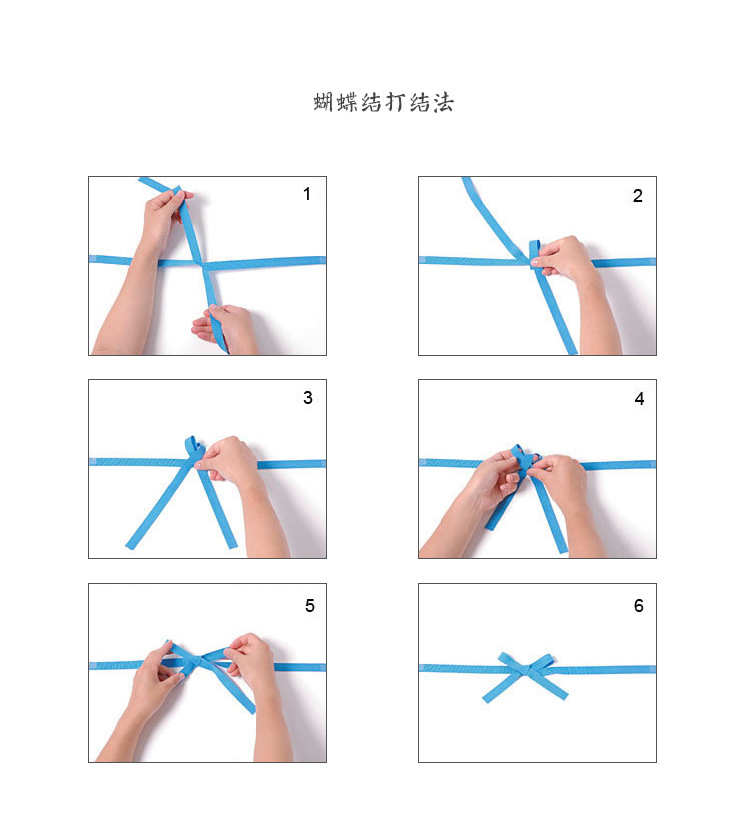 蝴蝶结打结法

1

2

3

4

5

6