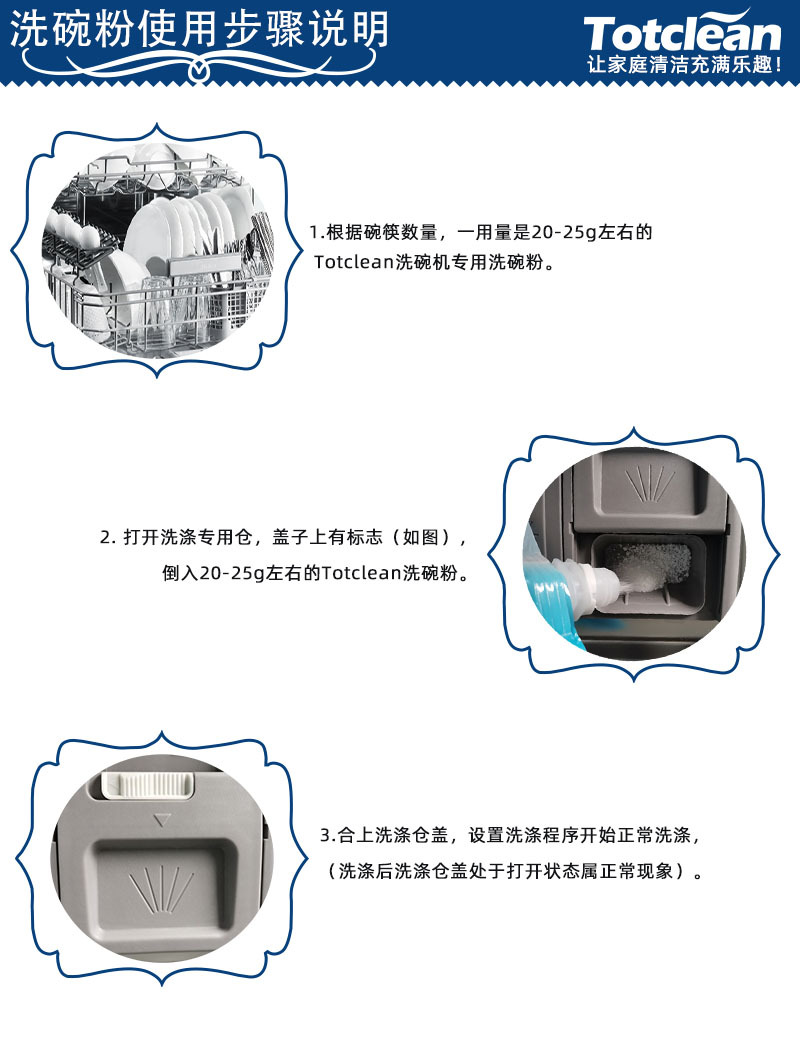 洗碗粉使用步骤说明

Totclean
让家庭清洁充满乐趣!

1.根据碗筷数量，一用量是20-25g左右的Totclean洗碗机专用洗碗粉。

2. 打开洗涤专用仓，盖子上有标志（如图），倒入20-25g左右的Totclean洗碗粉。

3.合上洗涤仓盖，设置洗涤程序开始正常洗涤，（洗涤后洗涤仓盖处于打开状态属正常现象）。