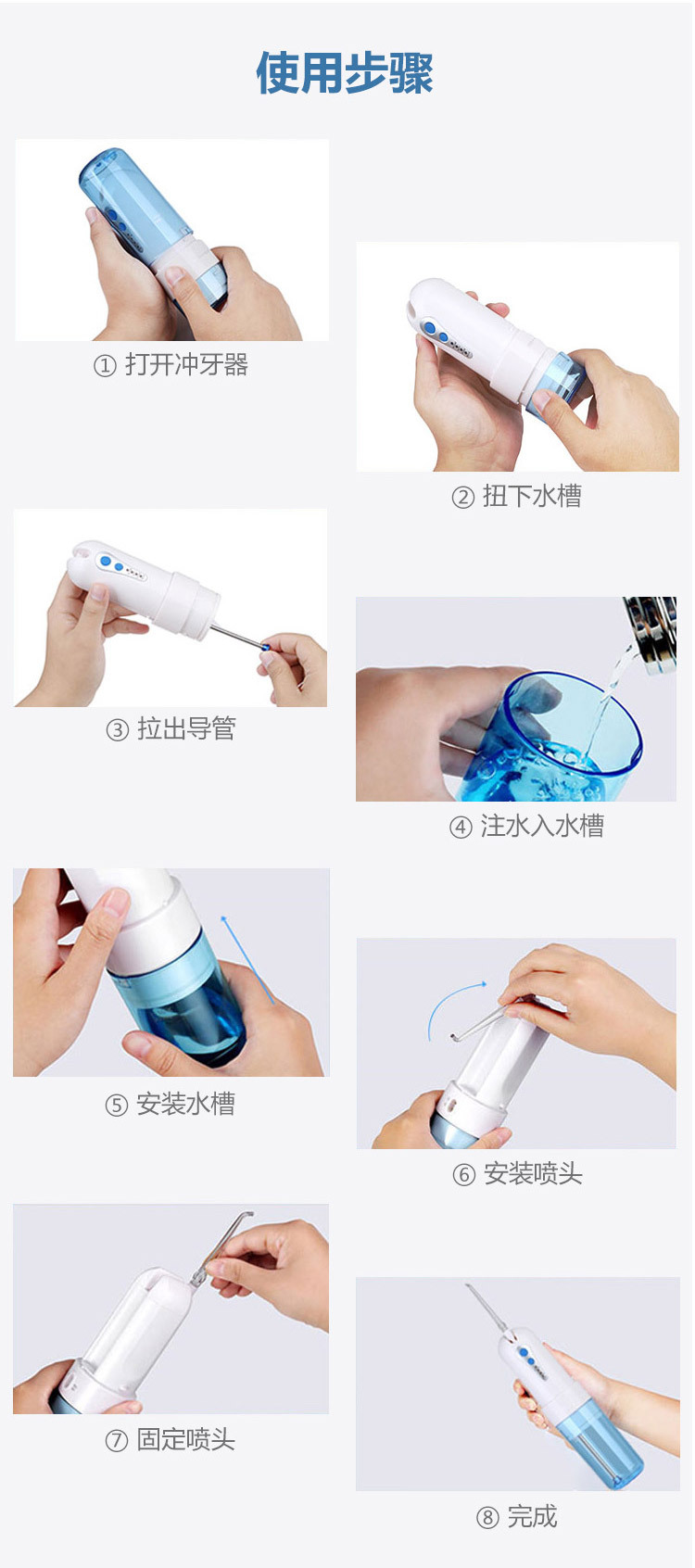 使用步骤

① 打开冲牙器

② 扭下水槽

③ 拉出导管

④ 注水入水槽

⑤ 安装水槽

⑥ 安装喷头

⑦ 固定喷头

⑧ 完成