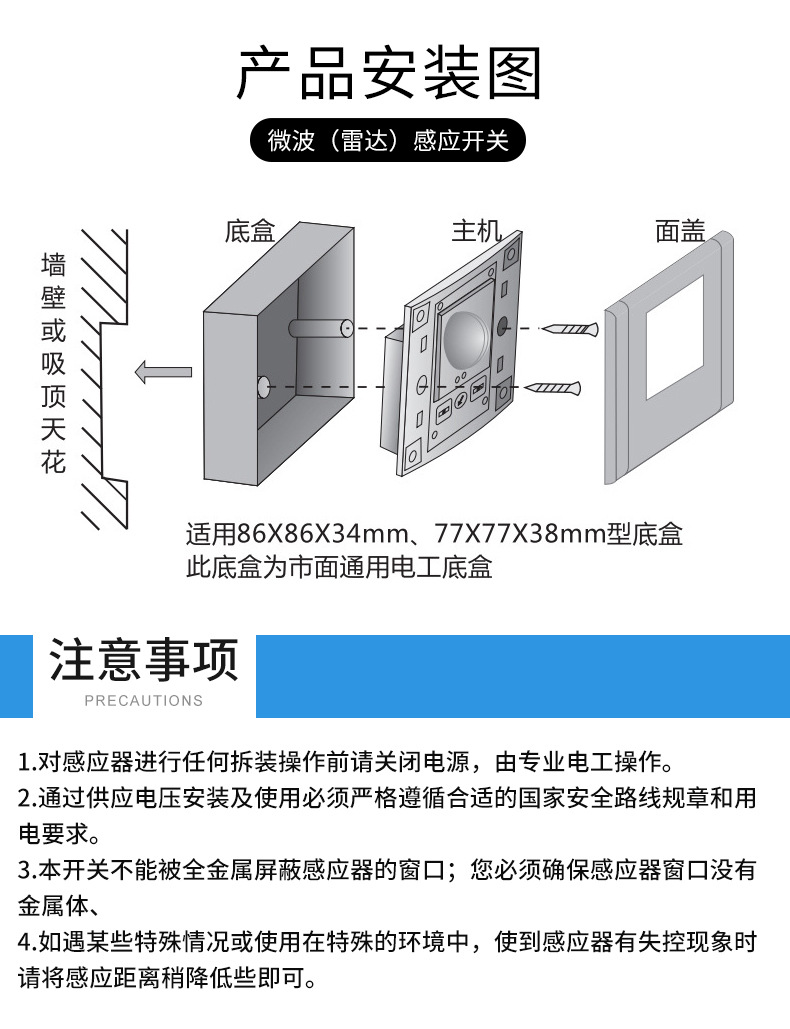 产品安装图

微波（雷达）感应开关

墙壁或吸顶天花

底盒

主机

面盖

适用86X86X34mm、77X77X38mm型底盒
此底盒为市面通用电工底盒

注意事项
PRECAUTIONS

1.对感应器进行任何拆装操作前请关闭电源，由专业电工操作。
2.通过供应电压安装及使用必须严格遵循合适的国家安全路线规章和用电要求。
3.本开关不能被全金属屏蔽感应器的窗口；您必须确保感应器窗口没有金属体、
4.如遇某些特殊情况或使用在特殊的环境中，使到感应器有失控现象时请将感应距离稍降低些即可。