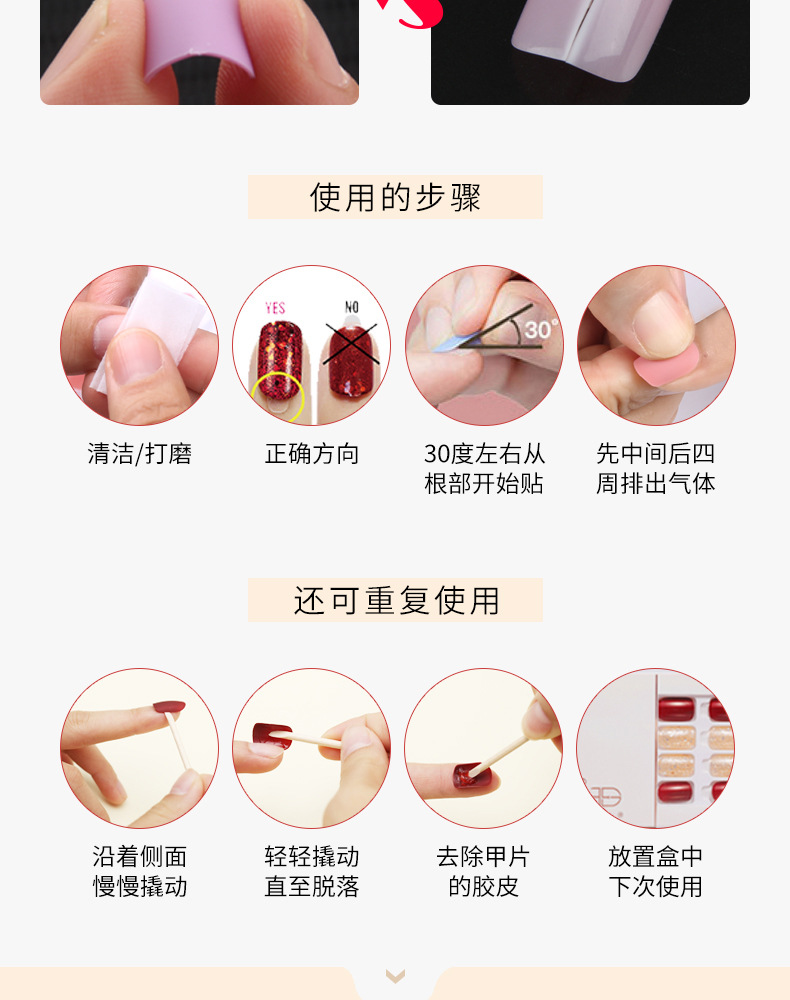 使用的步骤

YES NO

30°

清洁/打磨

正确方向

30度左右从根部开始贴

先中间后四周排出气体

还可重复使用

沿着侧面慢慢撬动

轻轻撬动直至脱落

去除甲片的胶皮

放置盒中下次使用