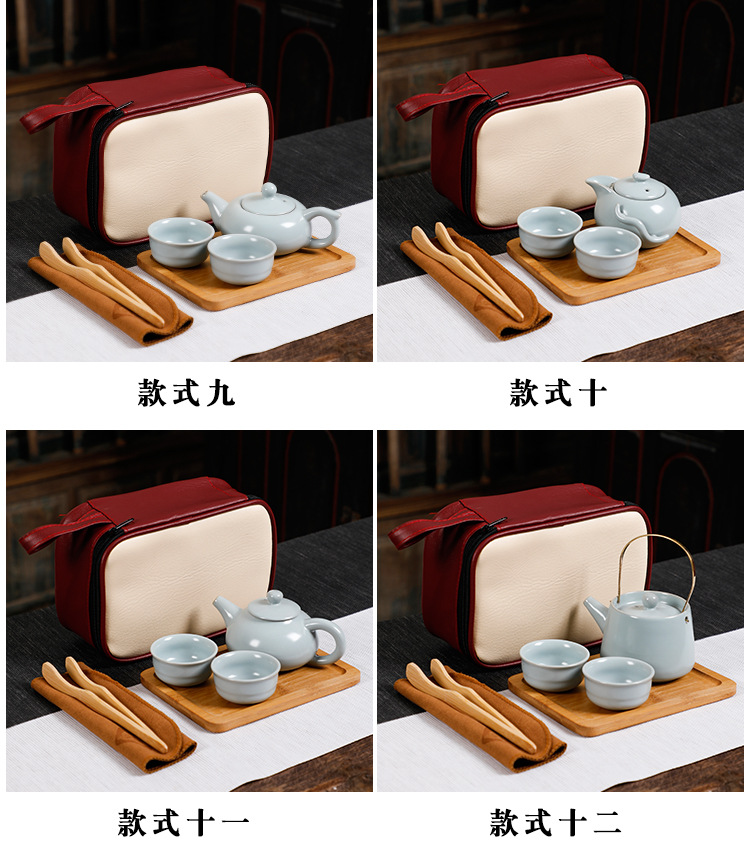 款式九

款式十

款式十一

款式十二