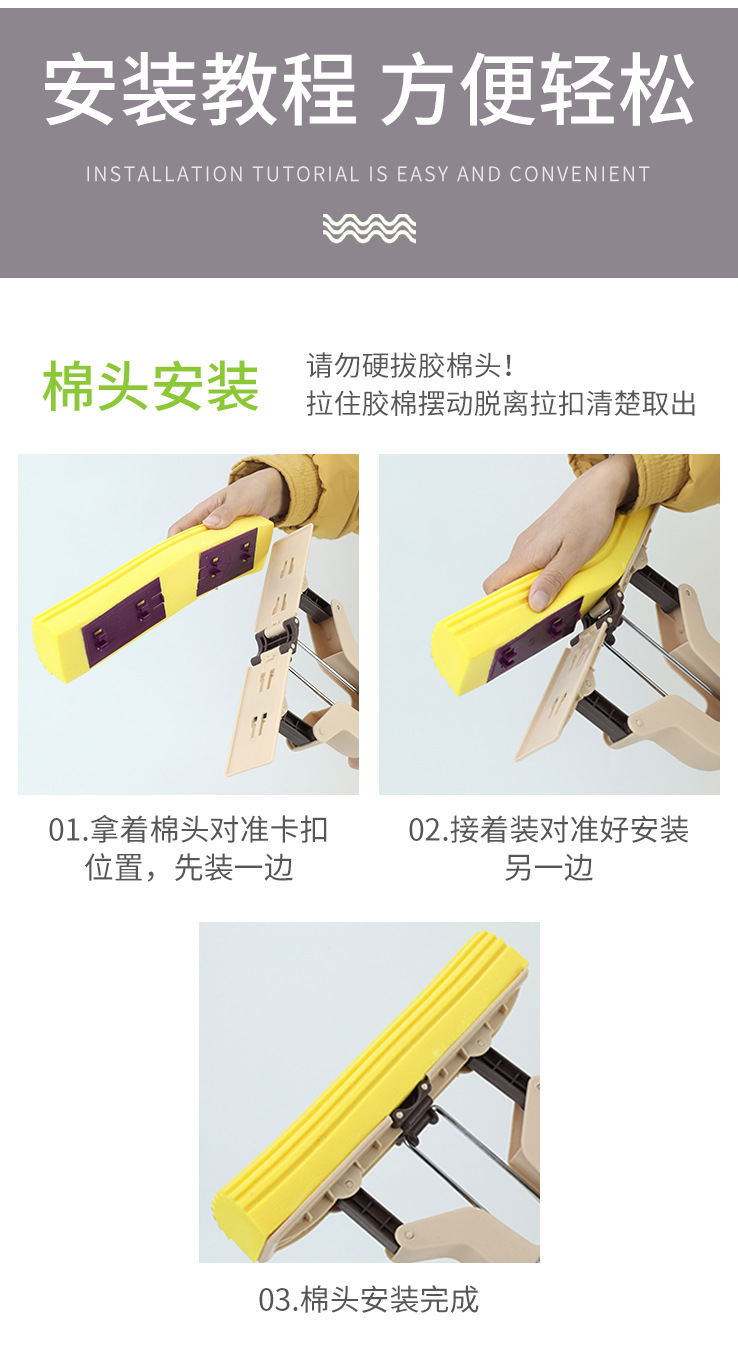 安装教程 方便轻松

INSTALLATION TUTORIAL IS EASY AND CONVENIENT

棉头安装

请勿硬拔胶棉头！
拉住胶棉摆动脱离拉扣清楚取出

01.拿着棉头对准卡扣位置，先装一边

02.接着装对准好安装另一边

03.棉头安装完成