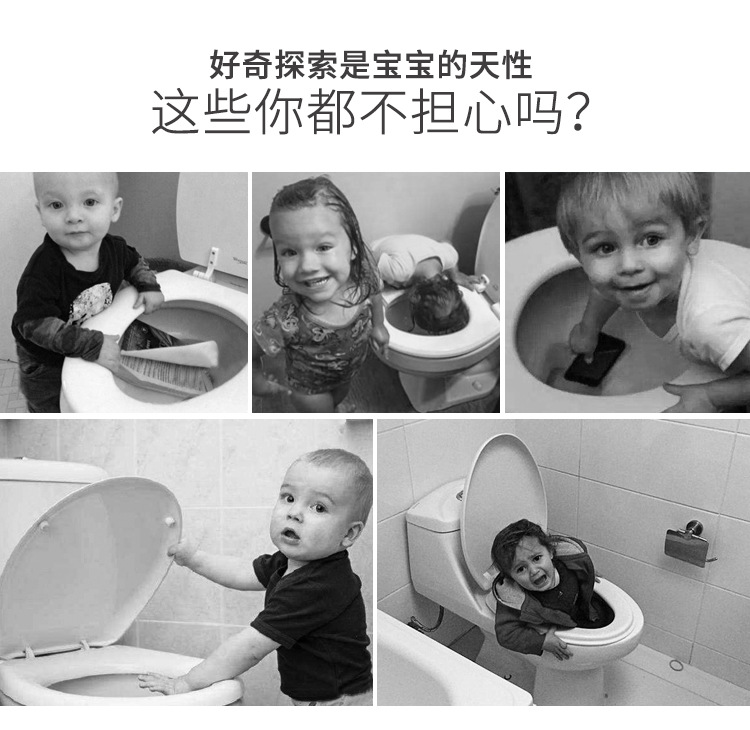 好奇探索是宝宝的天性
这些你都不担心吗?