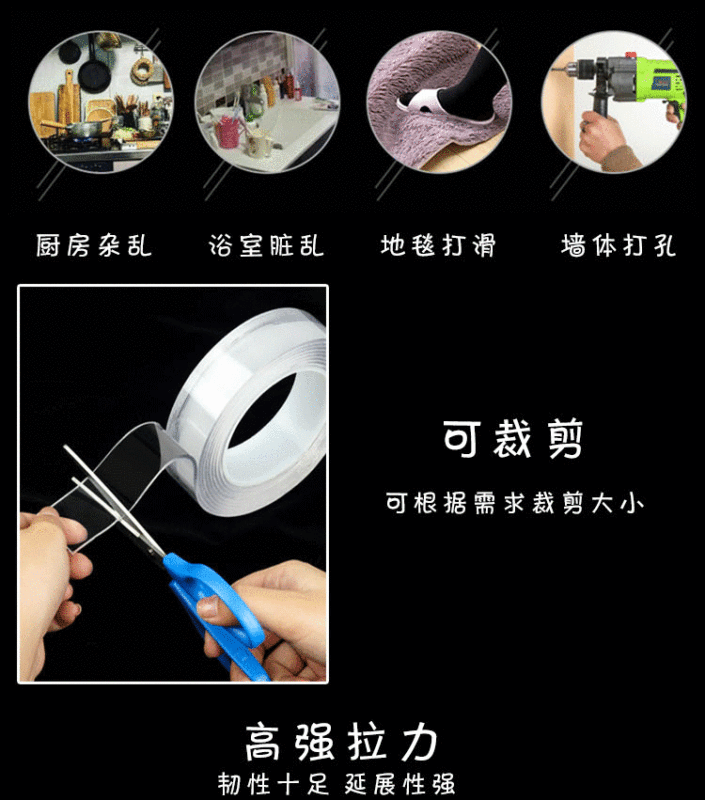 厨房杂乱　浴室脏乱　地毯打滑　墙体打孔

可裁剪

可根据需求裁剪大小

高强拉力

韧性十足 延展性强