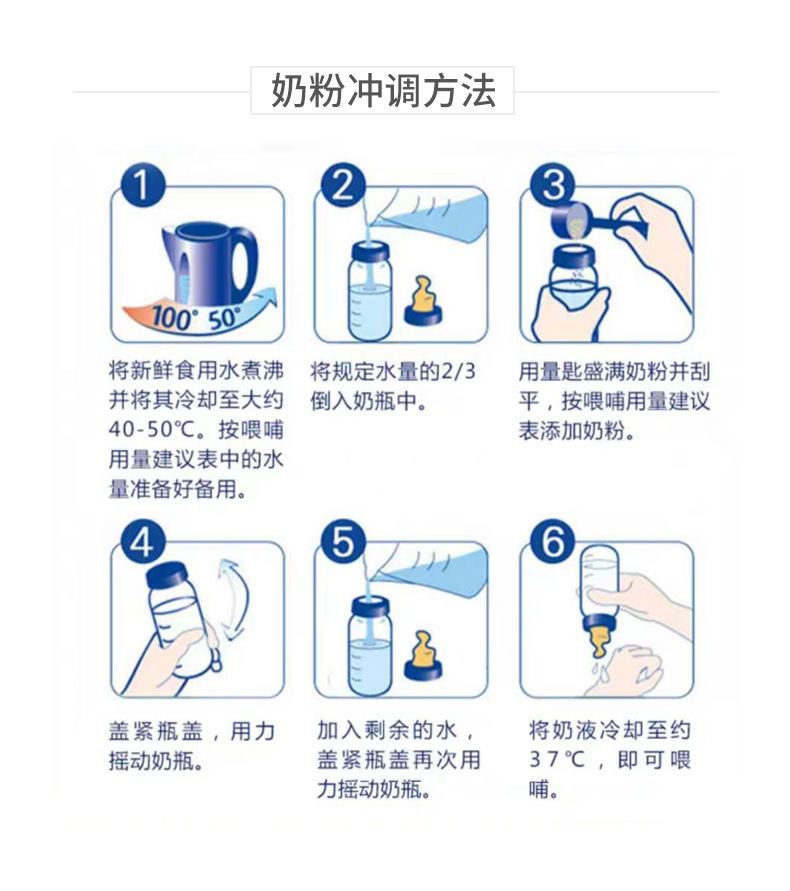 奶粉冲调方法

1

100° 50°

将新鲜食用水煮沸并将其冷却至大约40-50℃。按喂哺用量建议表中的水量准备好备用。

2

将规定水量的2/3倒入奶瓶中。

3

用量匙盛满奶粉并刮平，按喂哺用量建议表添加奶粉。

4

盖紧瓶盖，用力摇动奶瓶。

5

加入剩余的水，盖紧瓶盖再次用力摇动奶瓶。

6

将奶液冷却至约37℃，即可喂哺。