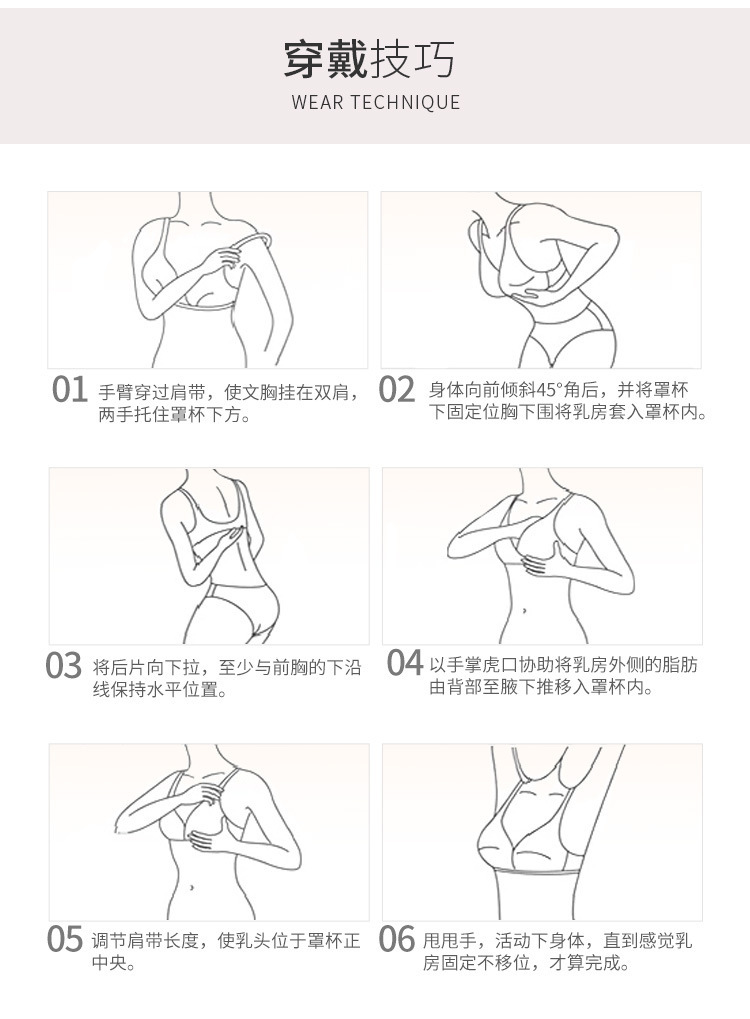 穿戴技巧
WEAR TECHNIQUE

01 手臂穿过肩带，使文胸挂在双肩，两手托住罩杯下方。

02 身体向前倾斜45°角后，并将罩杯下固定位胸下围将乳房套入罩杯内。

03 将后片向下拉，至少与前胸的下沿线保持水平位置。

04 以手掌虎口协助将乳房外侧的脂肪由背部至腋下推移入罩杯内。

05 调节肩带长度，使乳头位于罩杯正中央。

06 甩甩手，活动下身体，直到感觉乳房固定不移位，才算完成。