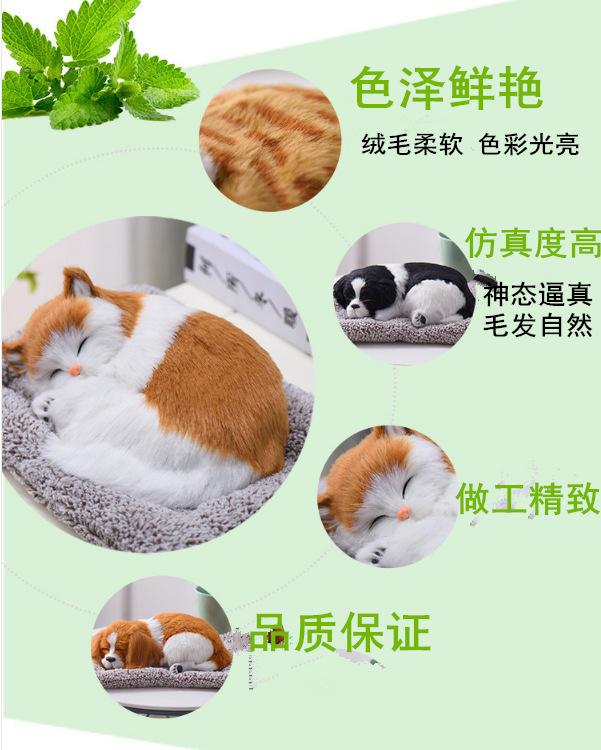 色泽鲜艳

绒毛柔软 色彩光亮

仿真度高

神态逼真
毛发自然

做工精致

品质保证