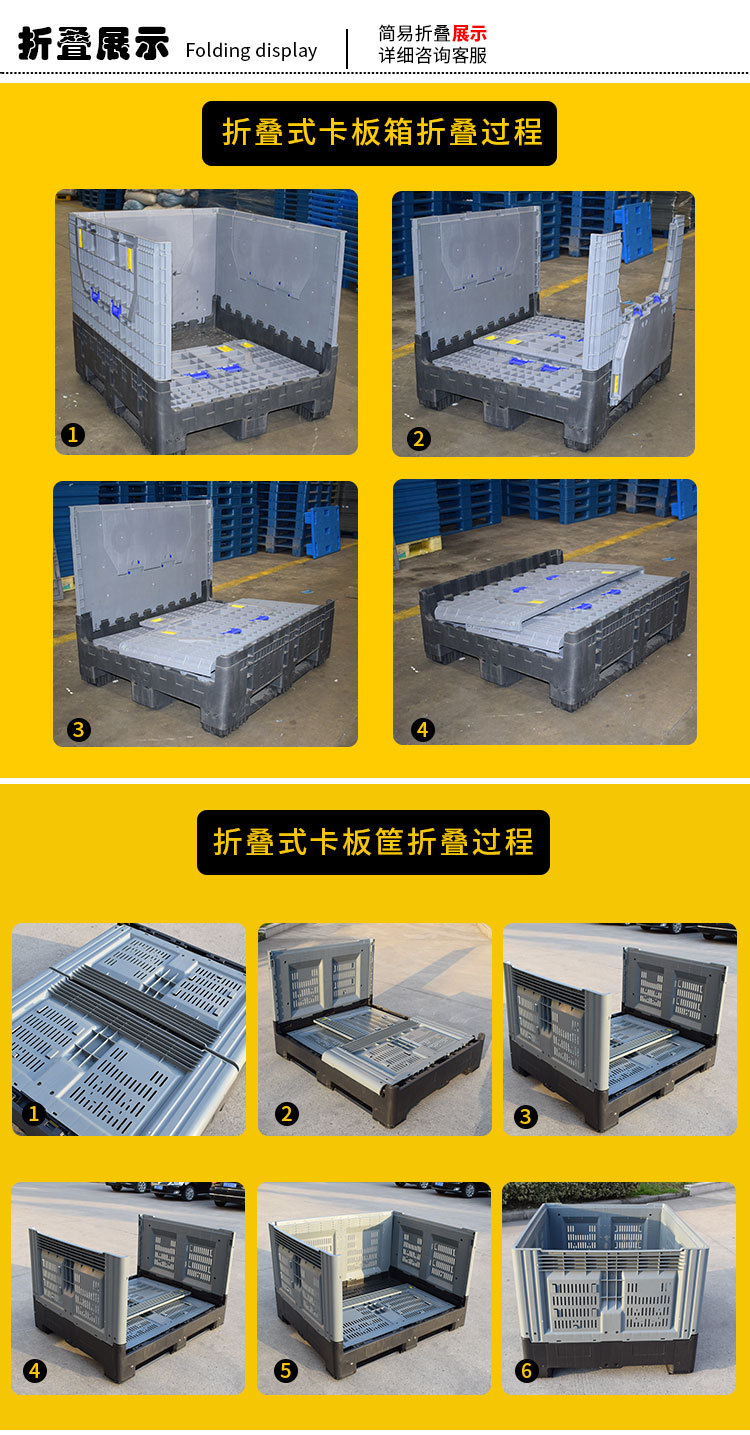 折叠展示 Folding display

简易折叠展示
详细咨询客服

折叠式卡板箱折叠过程

1

2

3

4

折叠式卡板筐折叠过程

1

2

3

4

5

6