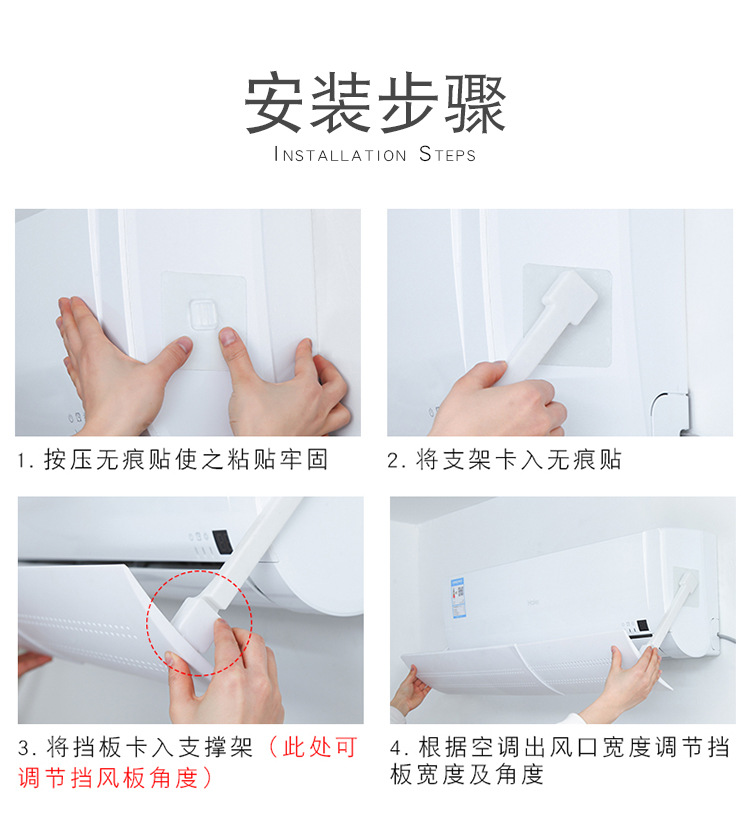 安装步骤
INSTALLATION STEPS

1. 按压无痕贴使之粘贴牢固

2. 将支架卡入无痕贴

3. 将挡板卡入支撑架（此处可调节挡风板角度）

4. 根据空调出风口宽度调节挡板宽度及角度