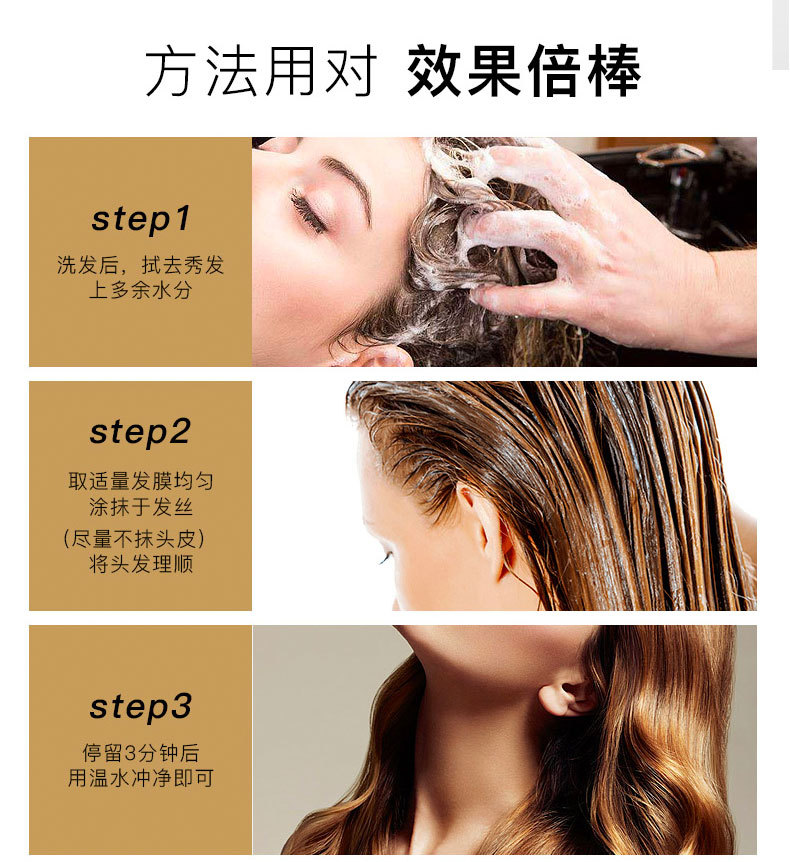 方法用对 效果倍棒

step1

洗发后，拭去秀发上多余水分

step2

取适量发膜均匀涂抹于发丝（尽量不抹头皮）将头发理顺

step3

停留3分钟后用温水冲净即可