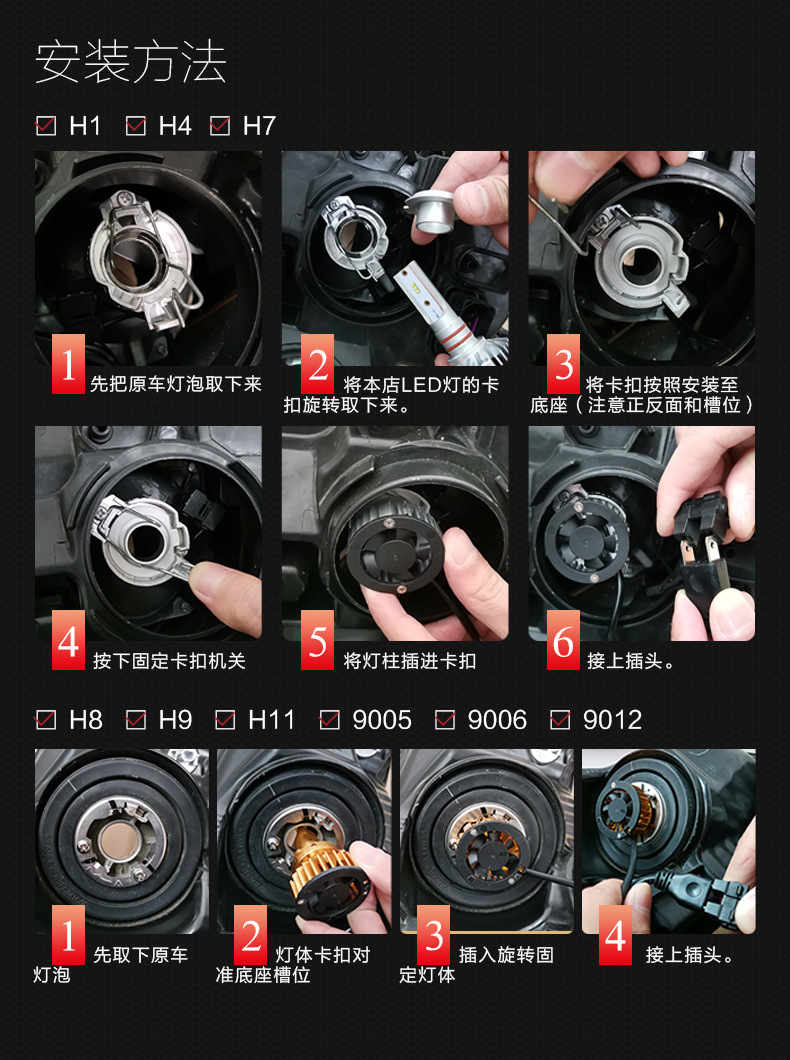 安装方法

H1 H4 H7

1 先把原车灯泡取下来

2 将本店LED灯的卡扣旋转取下来。

3 将卡扣按照安装至底座（注意正反面和槽位）

4 按下固定卡扣机关

5 将灯柱插进卡扣

6 接上插头。

H8 H9 H11 9005 9006 9012

1 先取下原车灯泡

2 灯体卡扣对准底座槽位

3 插入旋转固定灯体

4 接上插头。