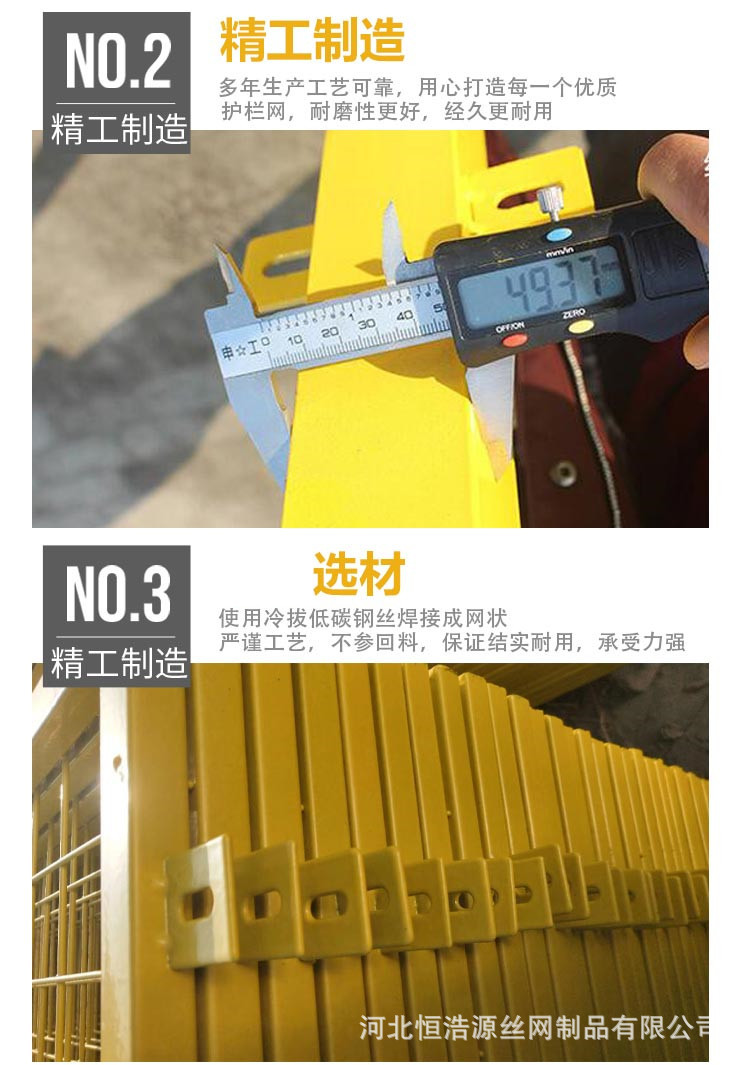 NO.2
精工制造

精工制造

多年生产工艺可靠，用心打造每一个优质护栏网，耐磨性更好，经久更耐用

mm/in
49.37
OFF/ON
ZERO
申☆工 0 10 20 30 40 50

NO.3
精工制造

选材

使用冷拔低碳钢丝焊接成网状
严谨工艺，不参回料，保证结实耐用，承受力强

河北恒浩源丝网制品有限公司