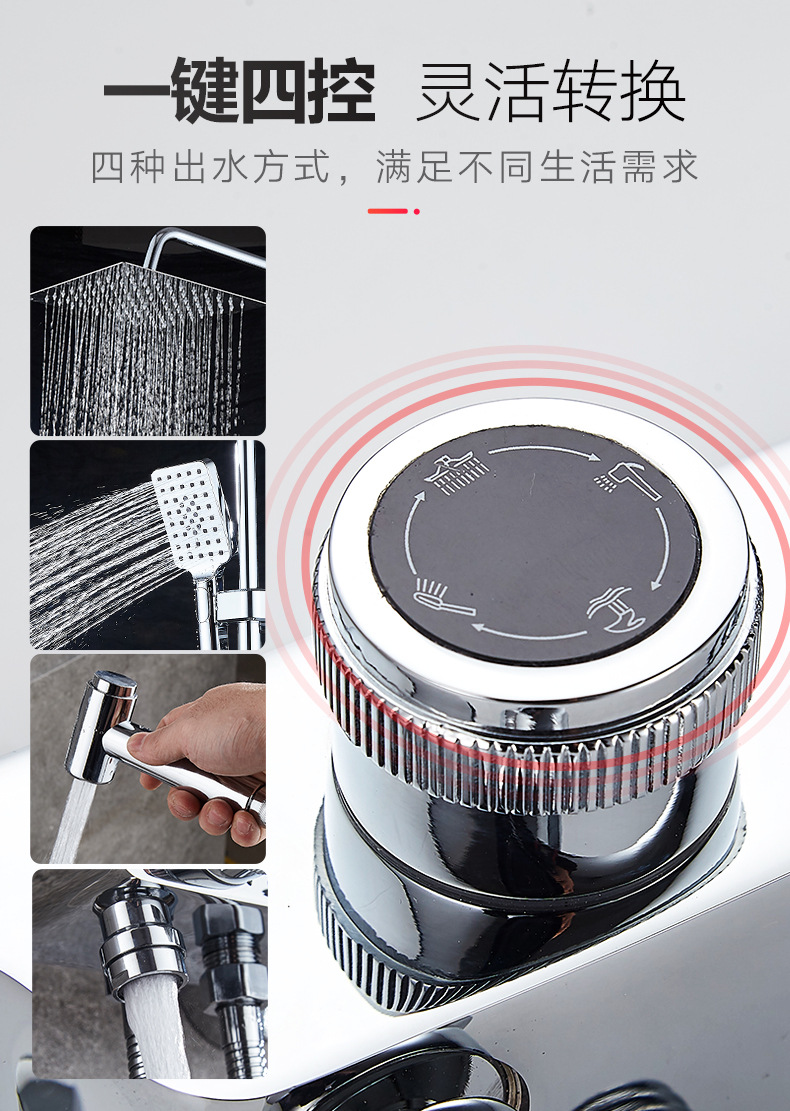 一键四控 灵活转换

四种出水方式，满足不同生活需求