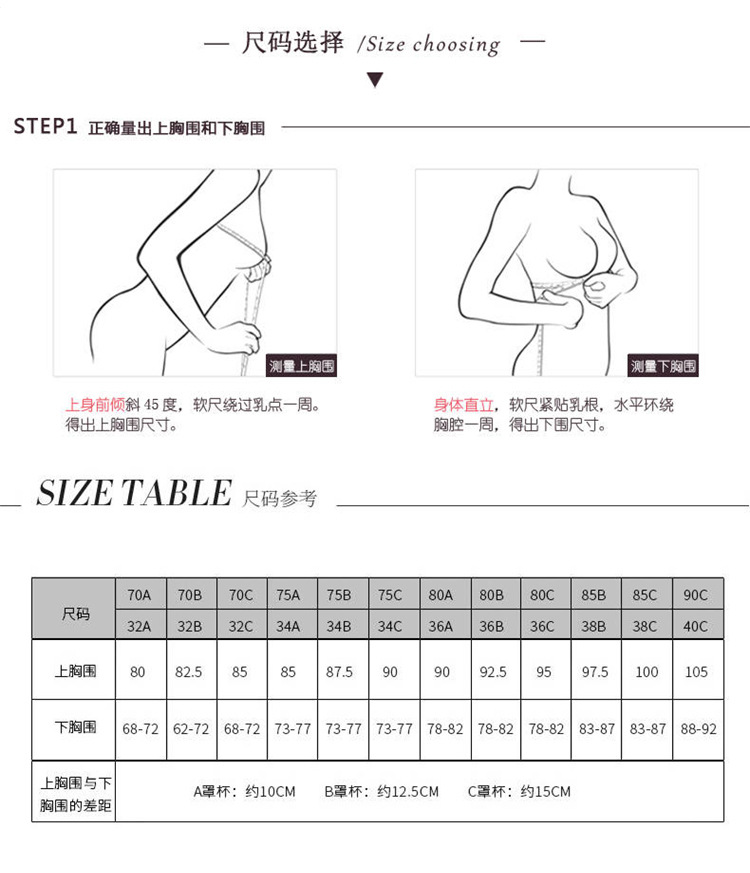 — 尺码选择 /Size choosing —

STEP1 正确量出上胸围和下胸围

测量上胸围

上身前倾斜 45 度，软尺绕过乳点一周。得出上胸围尺寸。

测量下胸围

身体直立，软尺紧贴乳根，水平环绕胸腔一周，得出下围尺寸。

SIZE TABLE 尺码参考

| 尺码 | 70A | 70B | 70C | 75A | 75B | 75C | 80A | 80B | 80C | 85B | 85C | 90C |
|---|---|---|---|---|---|---|---|---|---|---|---|---|
| | 32A | 32B | 32C | 34A | 34B | 34C | 36A | 36B | 36C | 38B | 38C | 40C |
| 上胸围 | 80 | 82.5 | 85 | 85 | 87.5 | 90 | 90 | 92.5 | 95 | 97.5 | 100 | 105 |
| 下胸围 | 68-72 | 62-72 | 68-72 | 73-77 | 73-77 | 73-77 | 78-82 | 78-82 | 78-82 | 83-87 | 83-87 | 88-92 |
| 上胸围与下胸围的差距 | A罩杯：约10CM B罩杯：约12.5CM C罩杯：约15CM | | | | | | | | | | | |