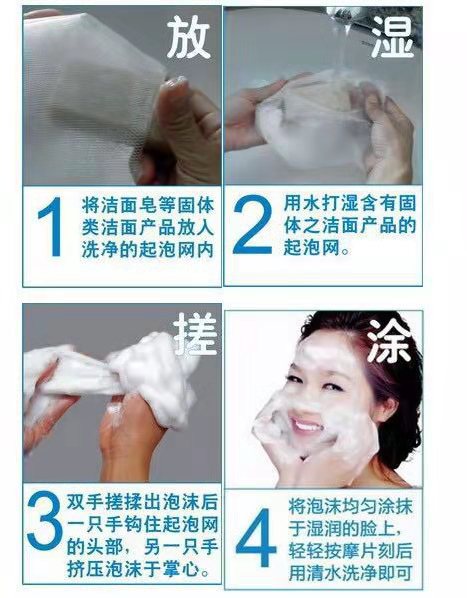 放

1 将洁面皂等固体类洁面产品放入洗净的起泡网内

湿

2 用水打湿含有固体之洁面产品的起泡网。

搓

3 双手搓揉出泡沫后一只手钩住起泡网的头部，另一只手挤压泡沫于掌心。

涂

4 将泡沫均匀涂抹于湿润的脸上，轻轻按摩片刻后用清水洗净即可