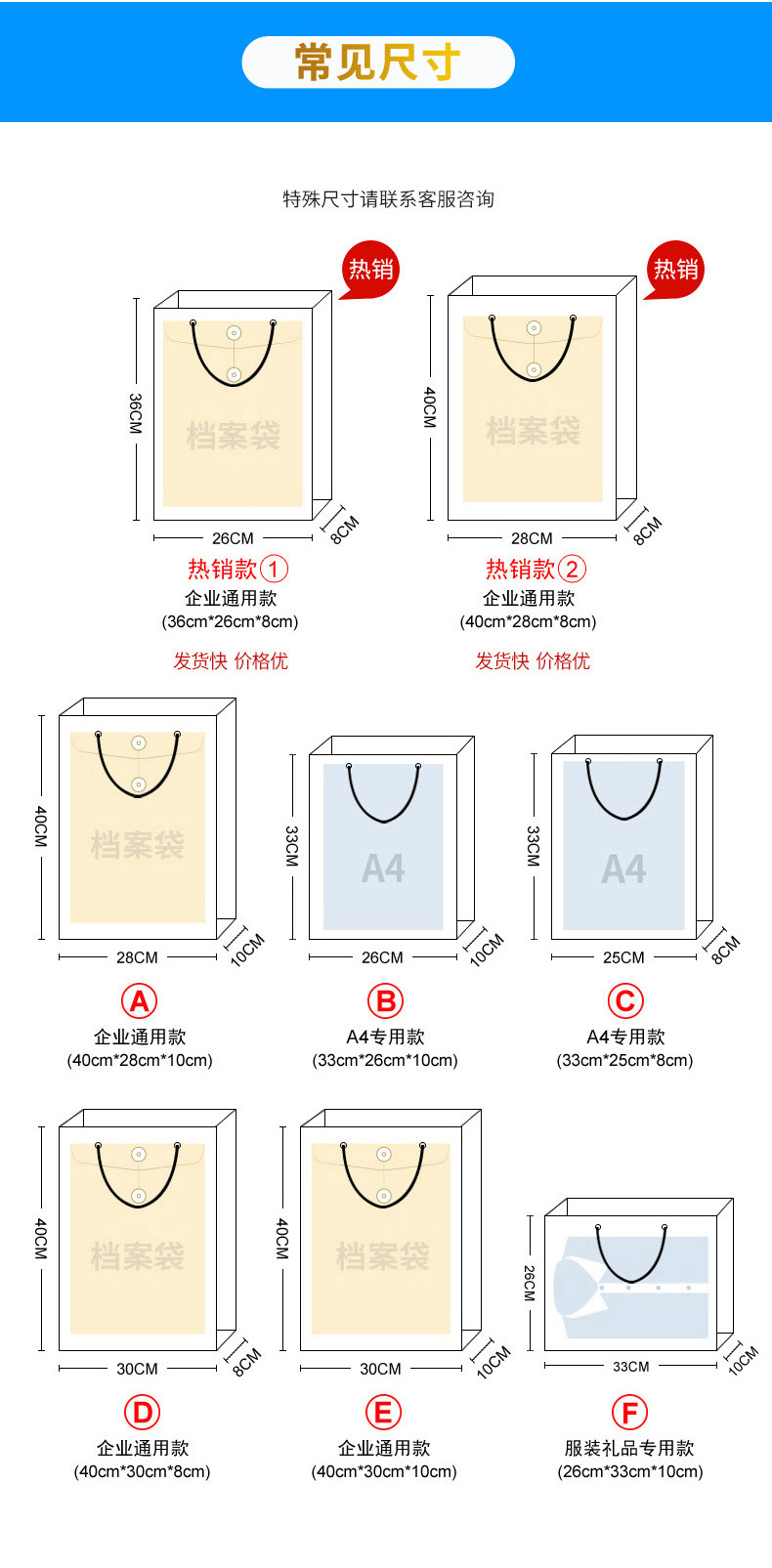 常见尺寸

特殊尺寸请联系客服咨询

热销
36CM
档案袋
26CM
8CM
热销款①
企业通用款
(36cm*26cm*8cm)
发货快 价格优

热销
40CM
档案袋
28CM
8CM
热销款②
企业通用款
(40cm*28cm*8cm)
发货快 价格优

40CM
档案袋
28CM
10CM
A
企业通用款
(40cm*28cm*10cm)

33CM
A4
26CM
10CM
B
A4专用款
(33cm*26cm*10cm)

33CM
A4
25CM
8CM
C
A4专用款
(33cm*25cm*8cm)

40CM
档案袋
30CM
8CM
D
企业通用款
(40cm*30cm*8cm)

40CM
档案袋
30CM
10CM
E
企业通用款
(40cm*30cm*10cm)

26CM
33CM
10CM
F
服装礼品专用款
(26cm*33cm*10cm)