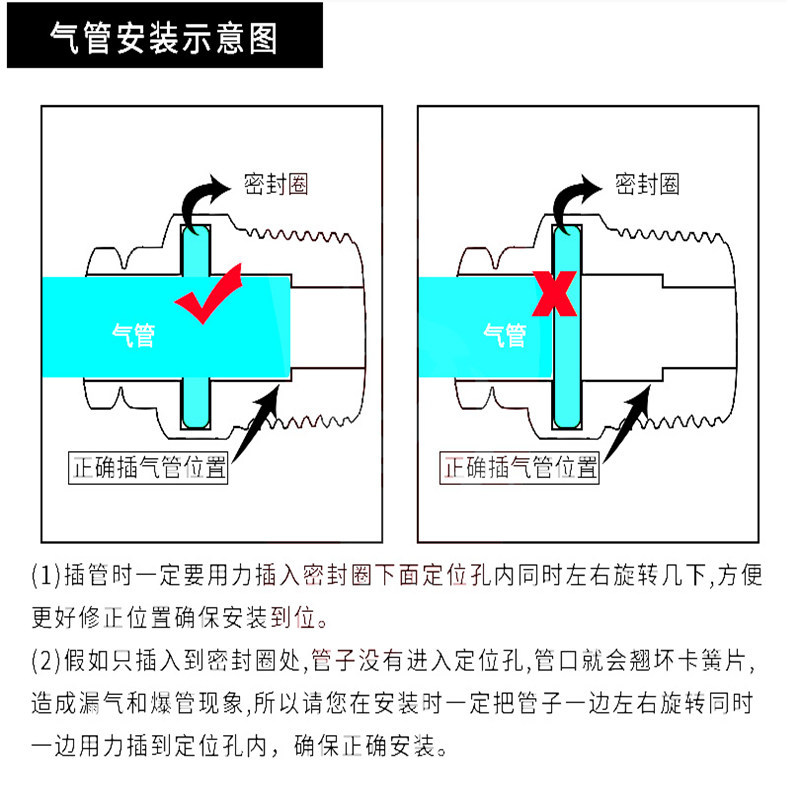 气管安装示意图

密封圈

气管

正确插气管位置

密封圈

气管

正确插气管位置

(1)插管时一定要用力插入密封圈下面定位孔内同时左右旋转几下,方便更好修正位置确保安装到位。

(2)假如只插入到密封圈处,管子没有进入定位孔,管口就会翘坏卡簧片,造成漏气和爆管现象,所以请您在安装时一定把管子一边左右旋转同时一边用力插到定位孔内，确保正确安装。