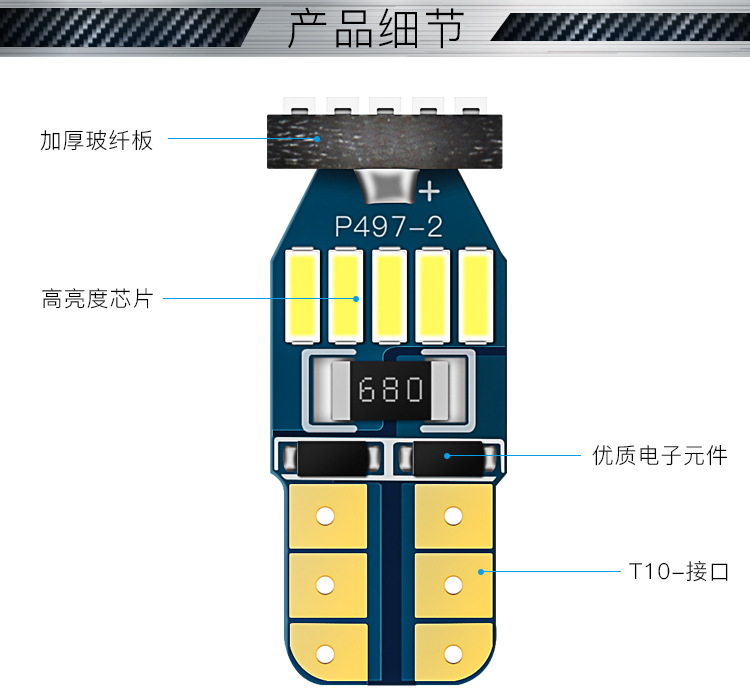 产品细节

加厚玻纤板

+
P497-2

高亮度芯片

680

优质电子元件

T10-接口