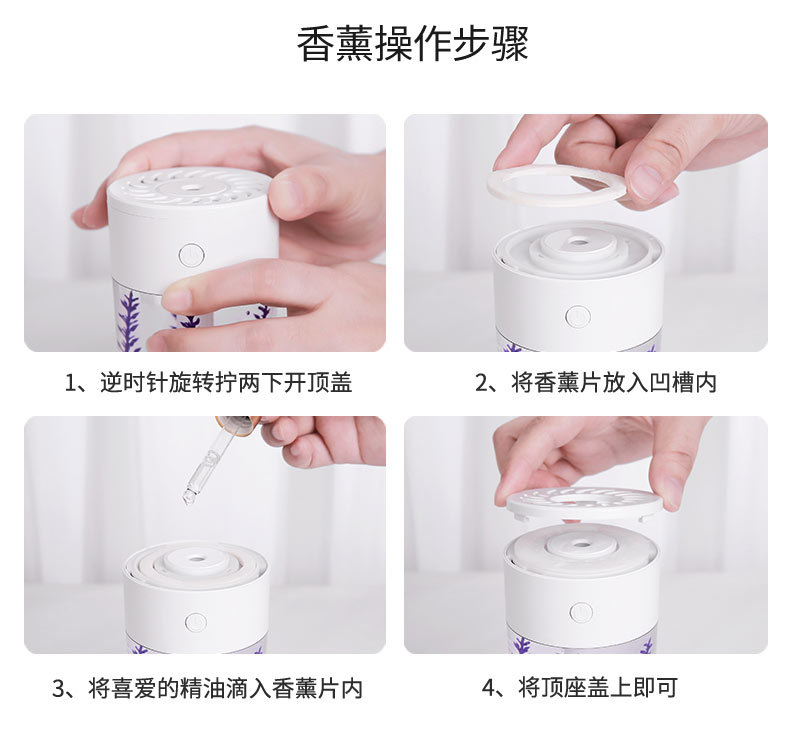 香薰操作步骤

1、逆时针旋转拧两下开顶盖

2、将香薰片放入凹槽内

3、将喜爱的精油滴入香薰片内

4、将顶座盖上即可