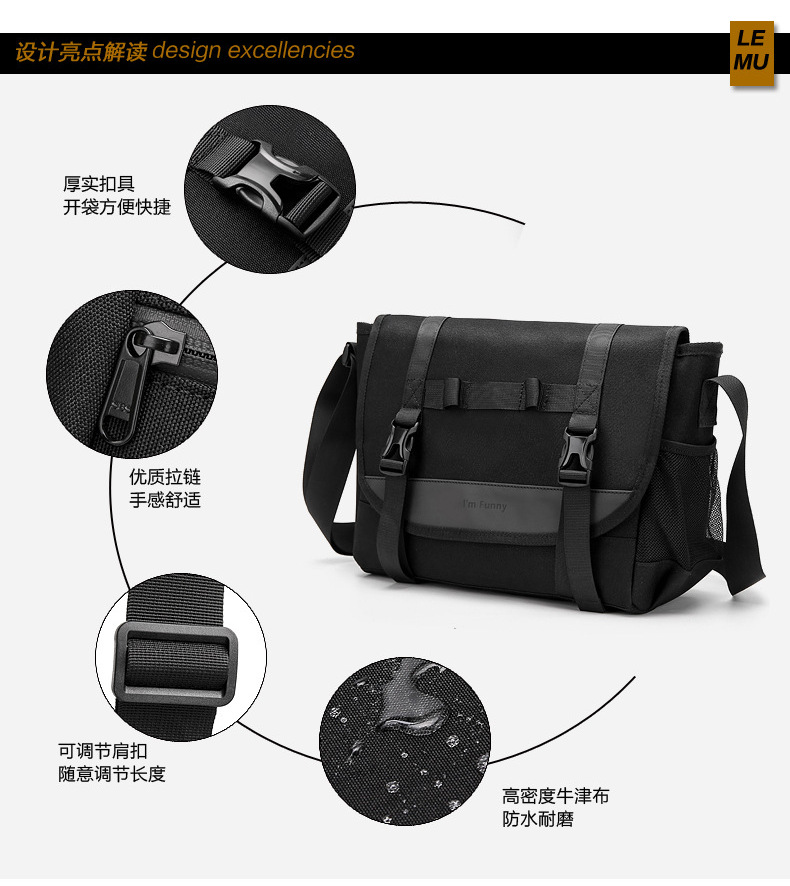 设计亮点解读 design excellencies

LE
MU

厚实扣具
开袋方便快捷

优质拉链
手感舒适

I'm Funny

可调节肩扣
随意调节长度

高密度牛津布
防水耐磨