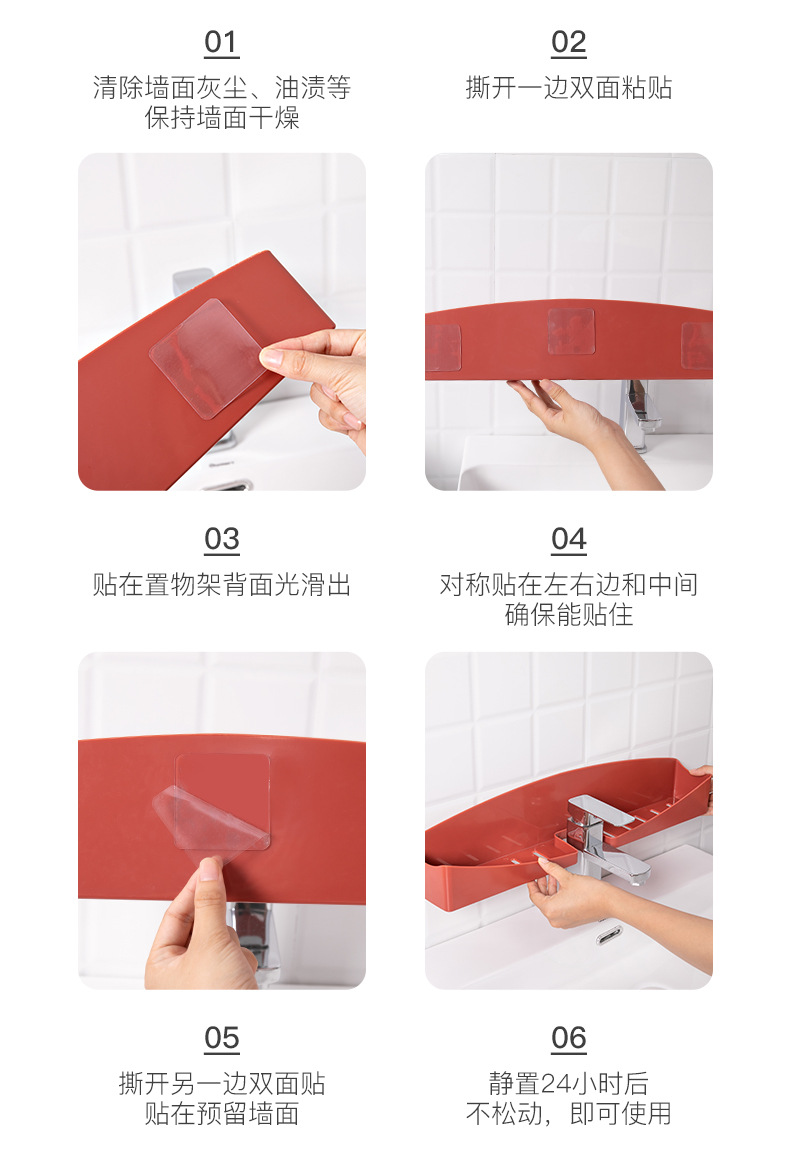 01
清除墙面灰尘、油渍等
保持墙面干燥

02
撕开一边双面粘贴

03
贴在置物架背面光滑出

04
对称贴在左右边和中间
确保能贴住

05
撕开另一边双面贴
贴在预留墙面

06
静置24小时后
不松动，即可使用