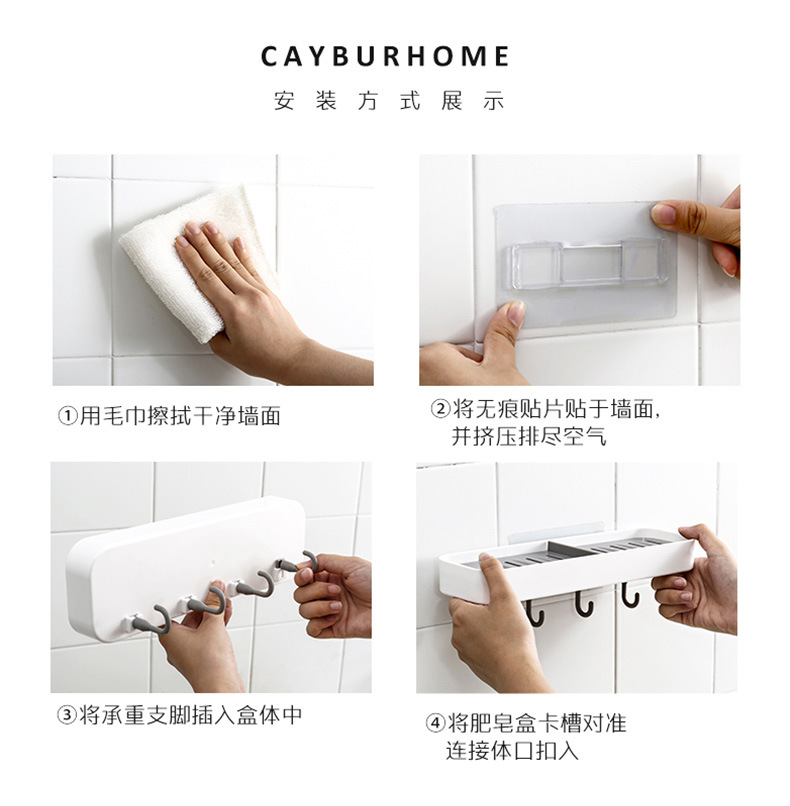 CAYBURHOME

安装方式展示

①用毛巾擦拭干净墙面

②将无痕贴片贴于墙面，并挤压排尽空气

③将承重支脚插入盒体中

④将肥皂盒卡槽对准连接体口扣入