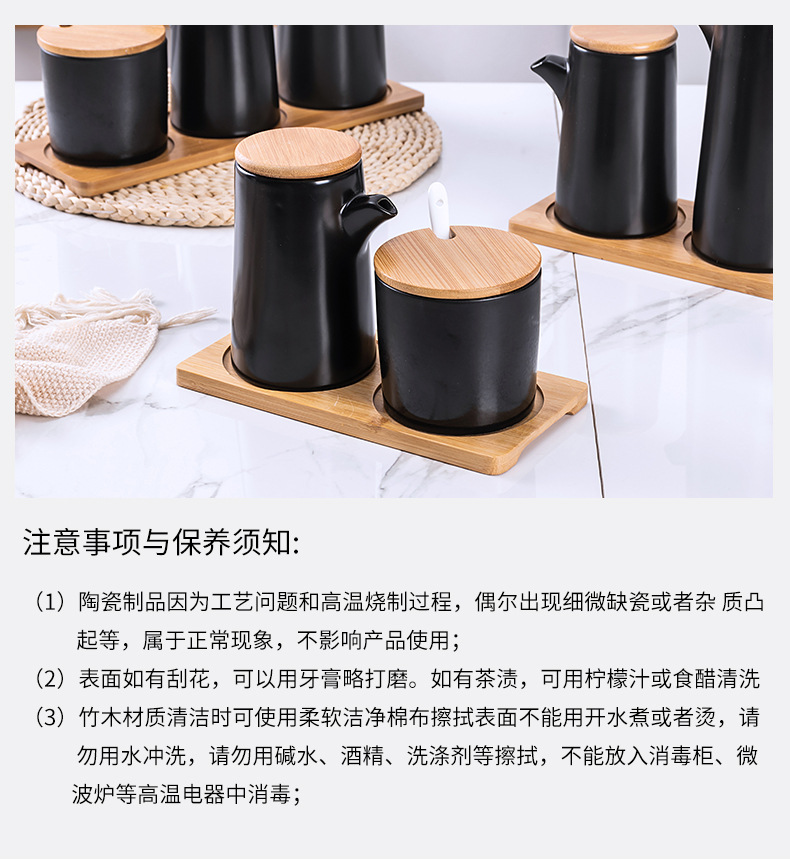 注意事项与保养须知:

（1）陶瓷制品因为工艺问题和高温烧制过程，偶尔出现细微缺瓷或者杂 质凸起等，属于正常现象，不影响产品使用；

（2）表面如有刮花，可以用牙膏略打磨。如有茶渍，可用柠檬汁或食醋清洗

（3）竹木材质清洁时可使用柔软洁净棉布擦拭表面不能用开水煮或者烫，请勿用水冲洗，请勿用碱水、酒精、洗涤剂等擦拭，不能放入消毒柜、微波炉等高温电器中消毒；