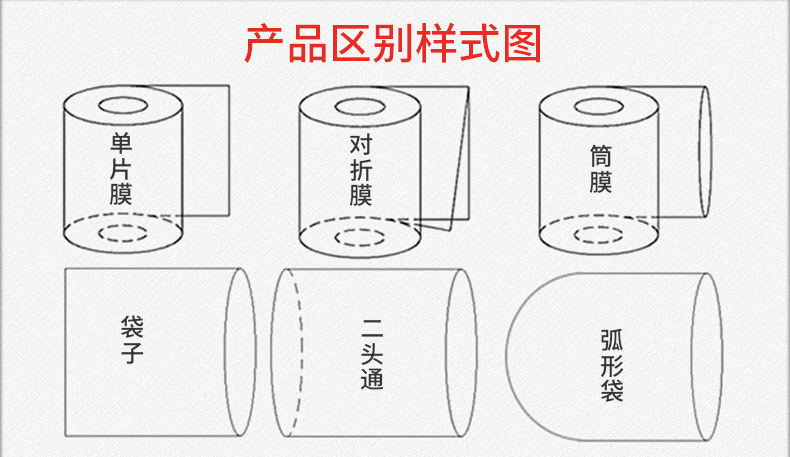 产品区别样式图

单片膜

对折膜

筒膜

袋子

二头通

弧形袋