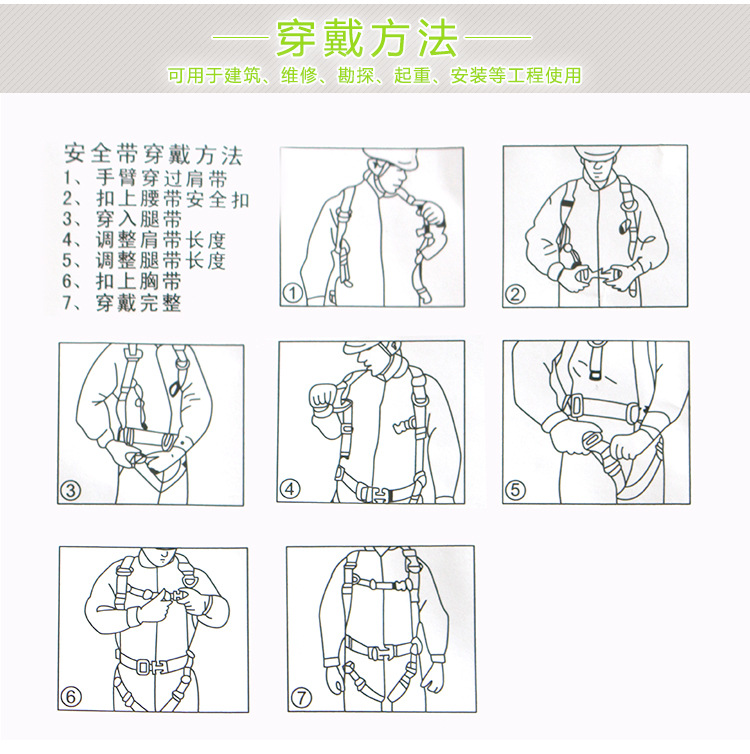 穿戴方法

可用于建筑、维修、勘探、起重、安装等工程使用

安全带穿戴方法
1、手臂穿过肩带
2、扣上腰带安全扣
3、穿入腿带
4、调整肩带长度
5、调整腿带长度
6、扣上胸带
7、穿戴完整

①

②

③

④

⑤

⑥

⑦