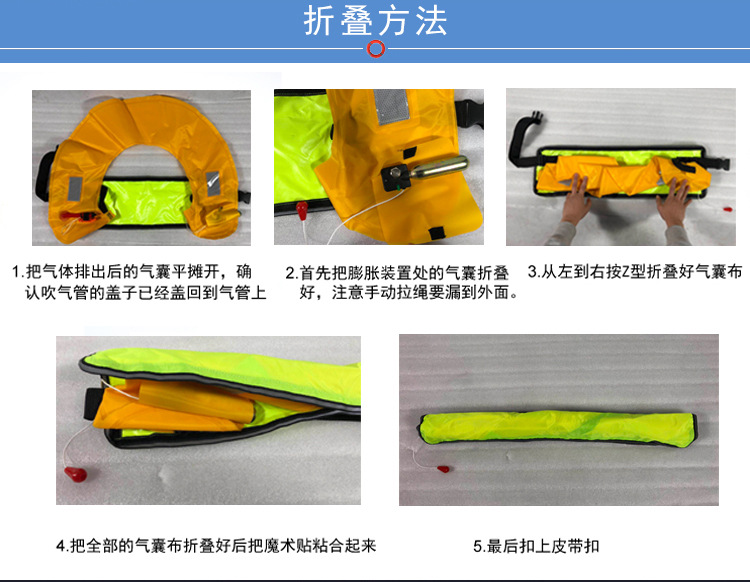 折叠方法

1.把气体排出后的气囊平摊开，确认吹气管的盖子已经盖回到气管上

2.首先把膨胀装置处的气囊折叠好，注意手动拉绳要漏到外面。

3.从左到右按Z型折叠好气囊布

4.把全部的气囊布折叠好后把魔术贴粘合起来

5.最后扣上皮带扣