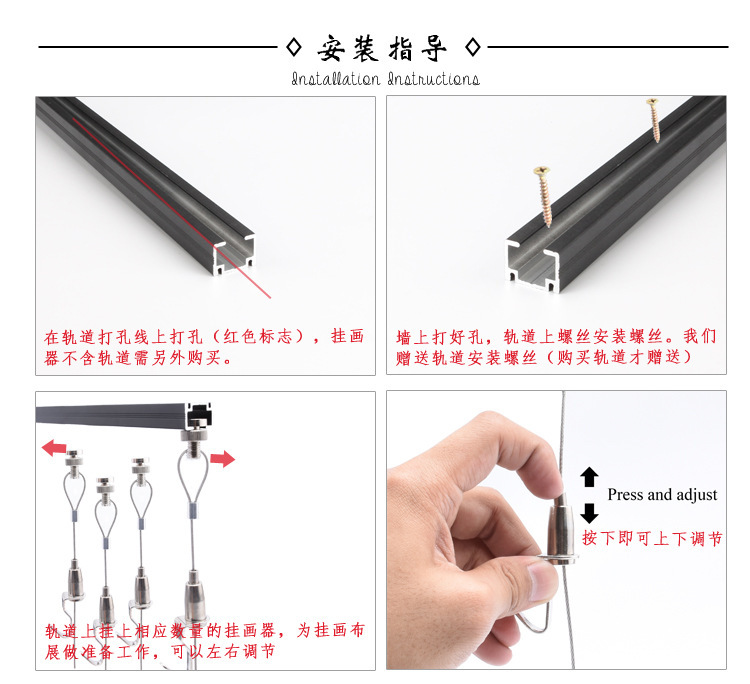 ◇ 安装指导 ◇

Installation Instructions

在轨道打孔线上打孔（红色标志），挂画器不含轨道需另外购买。

墙上打好孔，轨道上螺丝安装螺丝。我们赠送轨道安装螺丝（购买轨道才赠送）

轨道上挂上相应数量的挂画器，为挂画布展做准备工作，可以左右调节

Press and adjust

按下即可上下调节