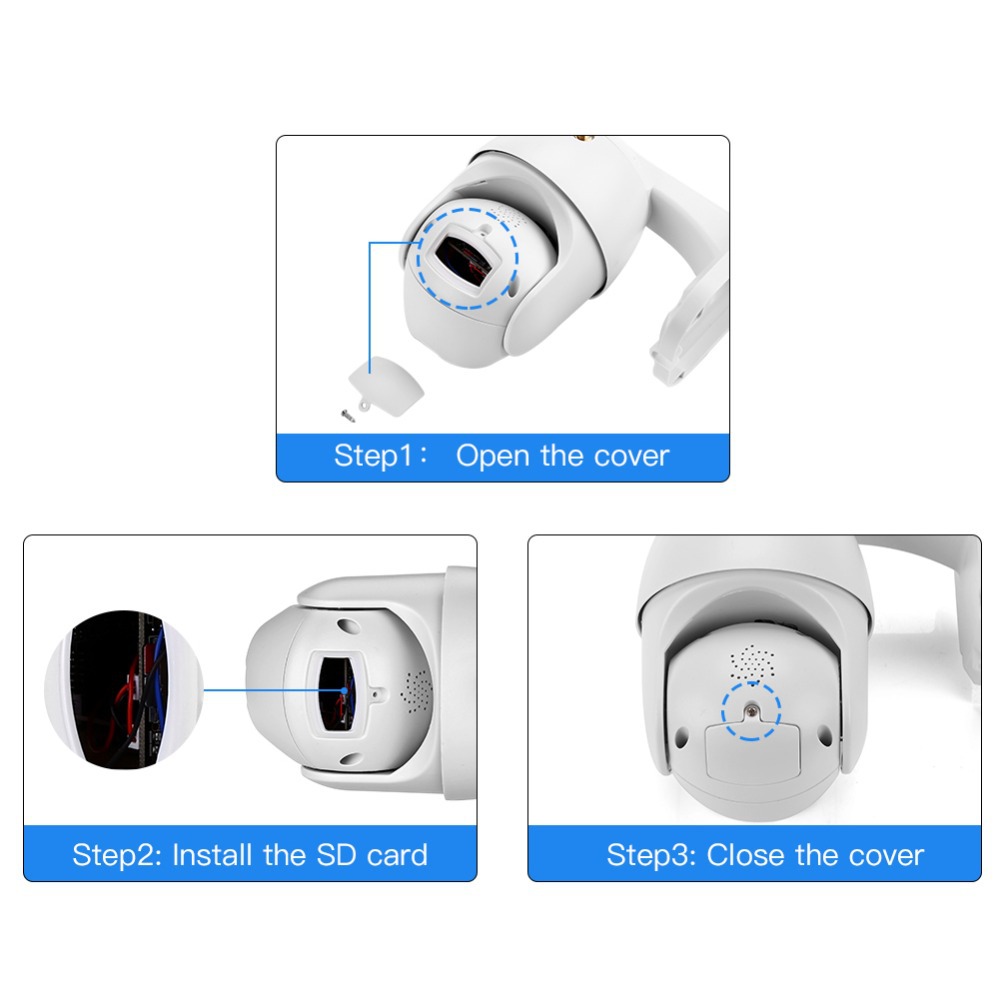 Step1： Open the cover

Step2: Install the SD card

Step3: Close the cover