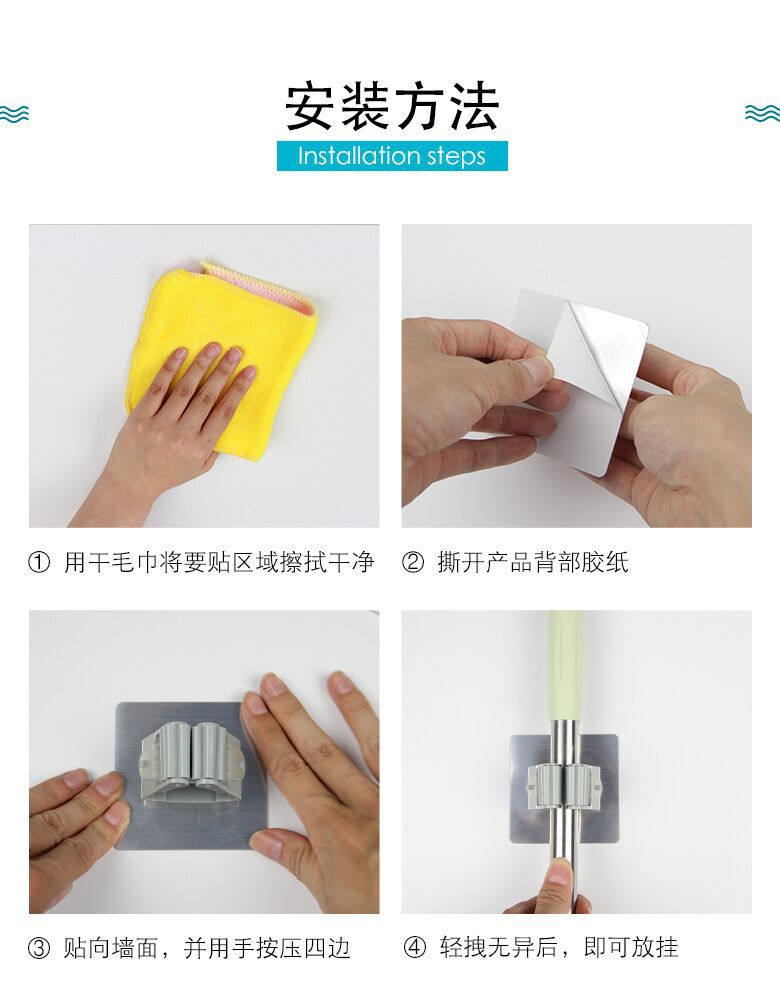 安装方法

Installation steps

① 用干毛巾将要贴区域擦拭干净

② 撕开产品背部胶纸

③ 贴向墙面，并用手按压四边

④ 轻拽无异后，即可放挂