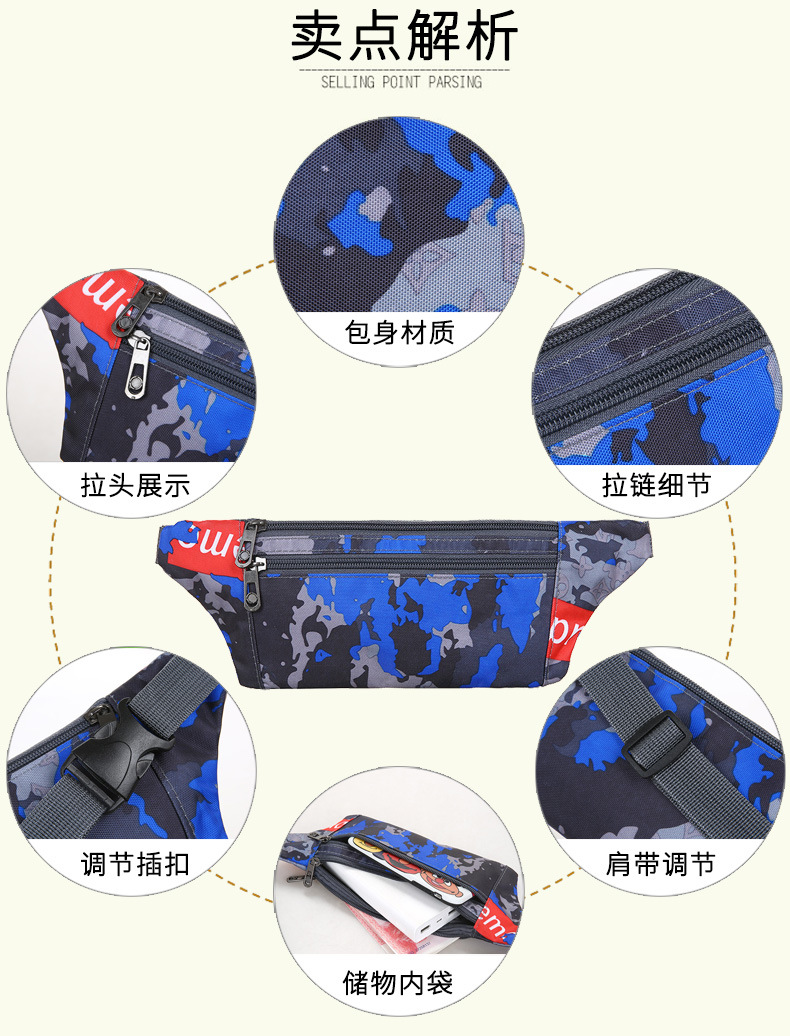 卖点解析
SELLING POINT PARSING

包身材质

拉头展示

拉链细节

调节插扣

肩带调节

储物内袋