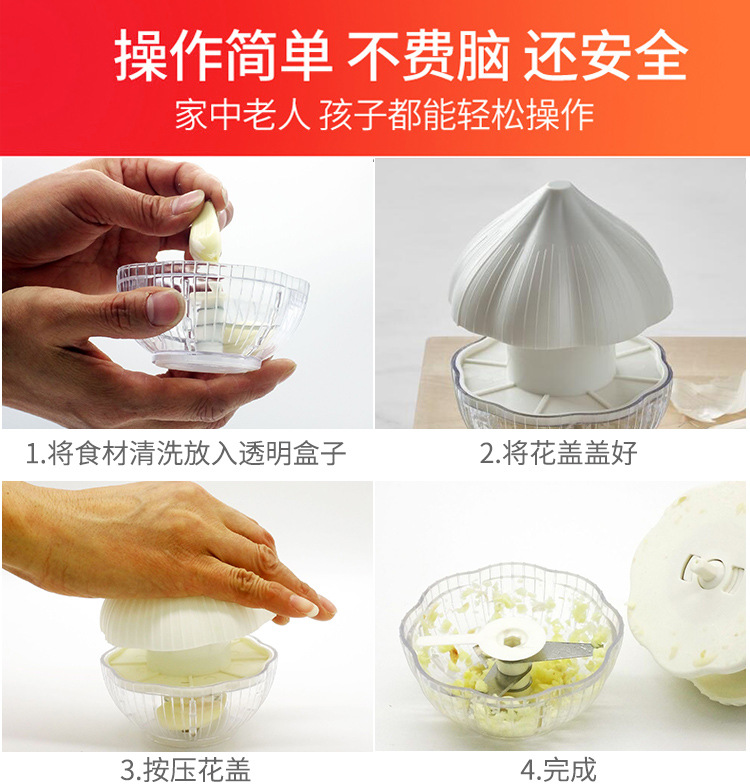 操作简单 不费脑 还安全

家中老人 孩子都能轻松操作

1.将食材清洗放入透明盒子

2.将花盖盖好

3.按压花盖

4.完成