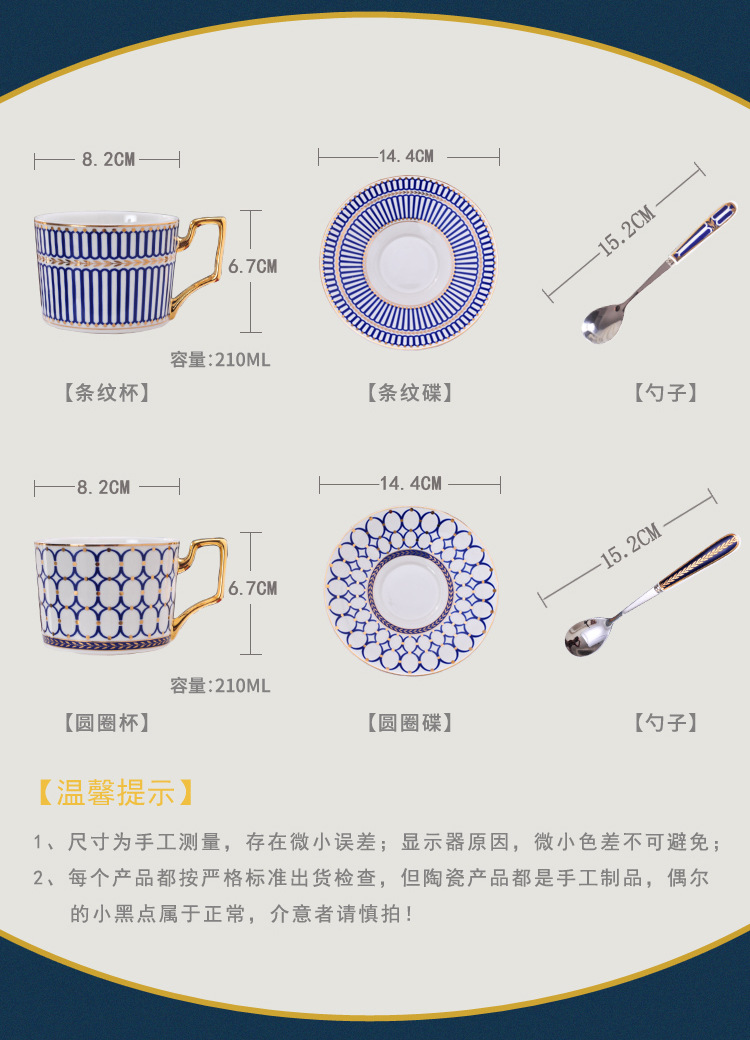 8.2CM

6.7CM

容量:210ML

【条纹杯】

14.4CM

【条纹碟】

15.2CM

【勺子】

8.2CM

6.7CM

容量:210ML

【圆圈杯】

14.4CM

【圆圈碟】

15.2CM

【勺子】

【温馨提示】

1、尺寸为手工测量，存在微小误差；显示器原因，微小色差不可避免；

2、每个产品都按严格标准出货检查，但陶瓷产品都是手工制品，偶尔的小黑点属于正常，介意者请慎拍！