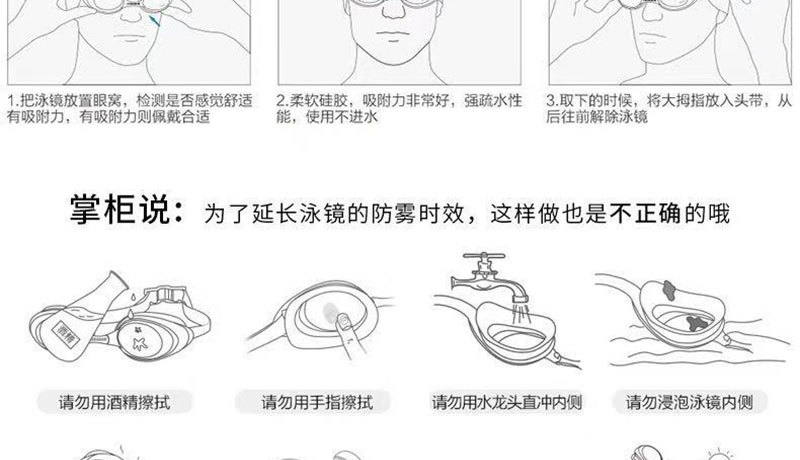 1.把泳镜放置眼窝，检测是否感觉舒适有吸附力，有吸附力则佩戴合适

2.柔软硅胶，吸附力非常好，强疏水性能，使用不进水

3.取下的时候，将大拇指放入头带，从后往前解除泳镜

掌柜说：为了延长泳镜的防雾时效，这样做也是不正确的哦

酒精

请勿用酒精擦拭

请勿用手指擦拭

请勿用水龙头直冲内侧

请勿浸泡泳镜内侧