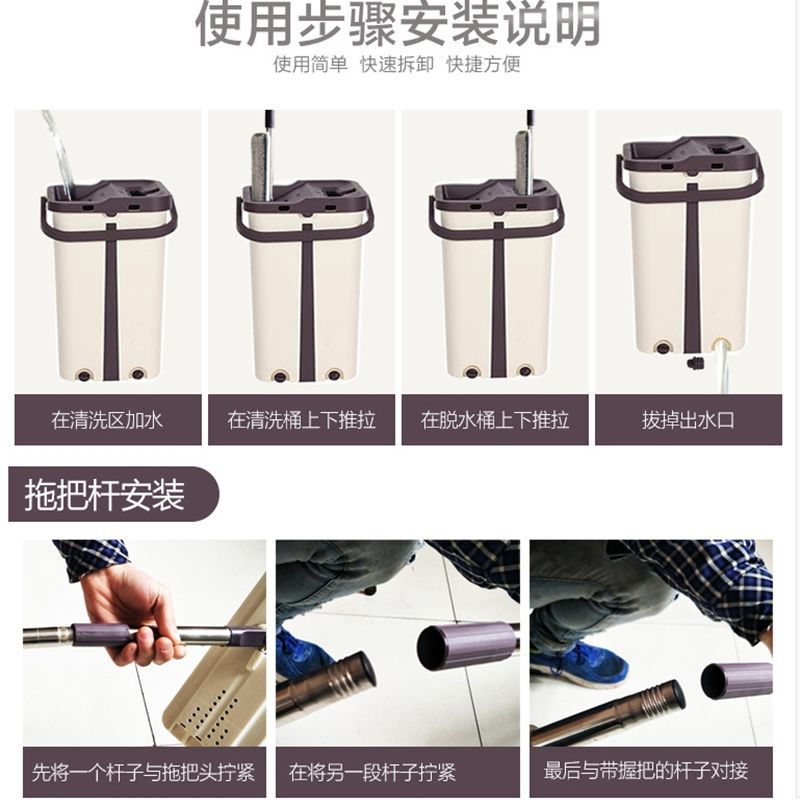 使用步骤安装说明

使用简单 快速拆卸 快捷方便

在清洗区加水

在清洗桶上下推拉

在脱水桶上下推拉

拔掉出水口

拖把杆安装

先将一个杆子与拖把头拧紧

在将另一段杆子拧紧

最后与带握把的杆子对接